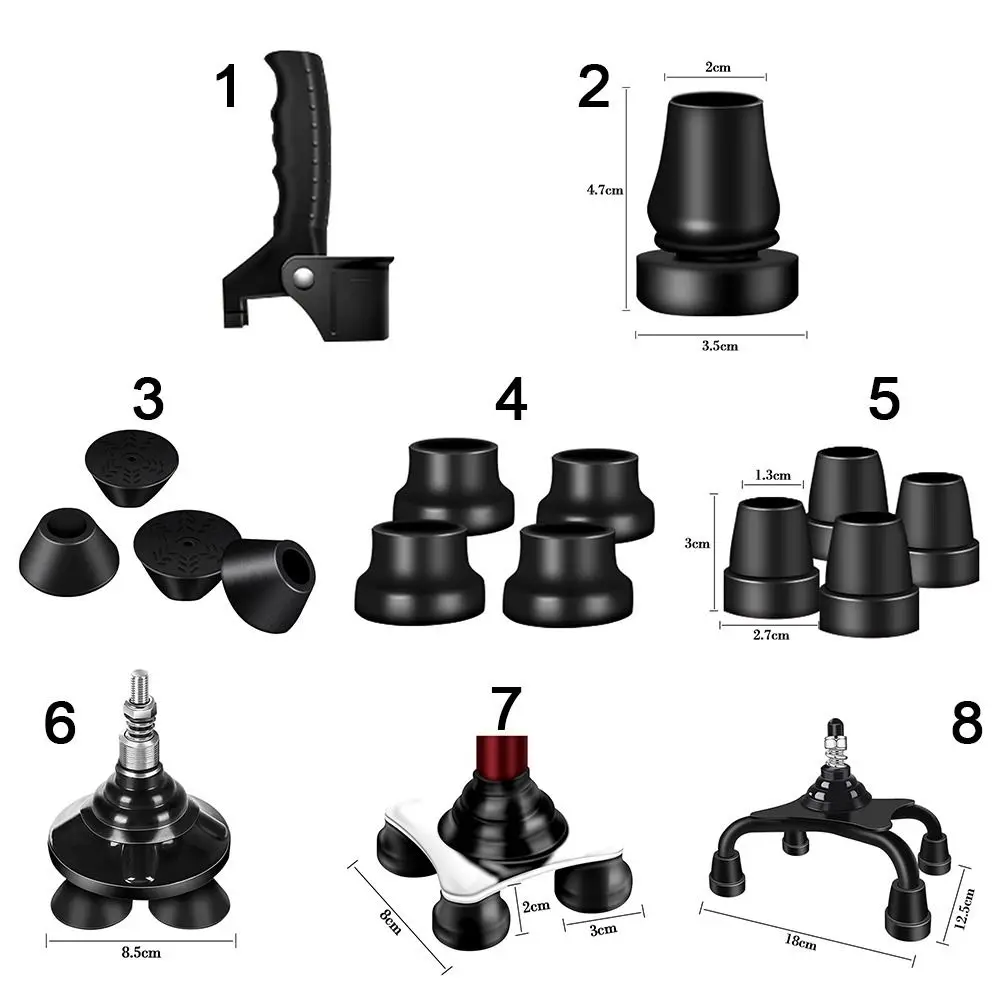 1

2
2cm
4.7cm
3.5cm

3

4

5
1.3cm
3cm
2.7cm

6
8.5cm

7
8cm
2cm
3cm

8
18cm
12.5cm