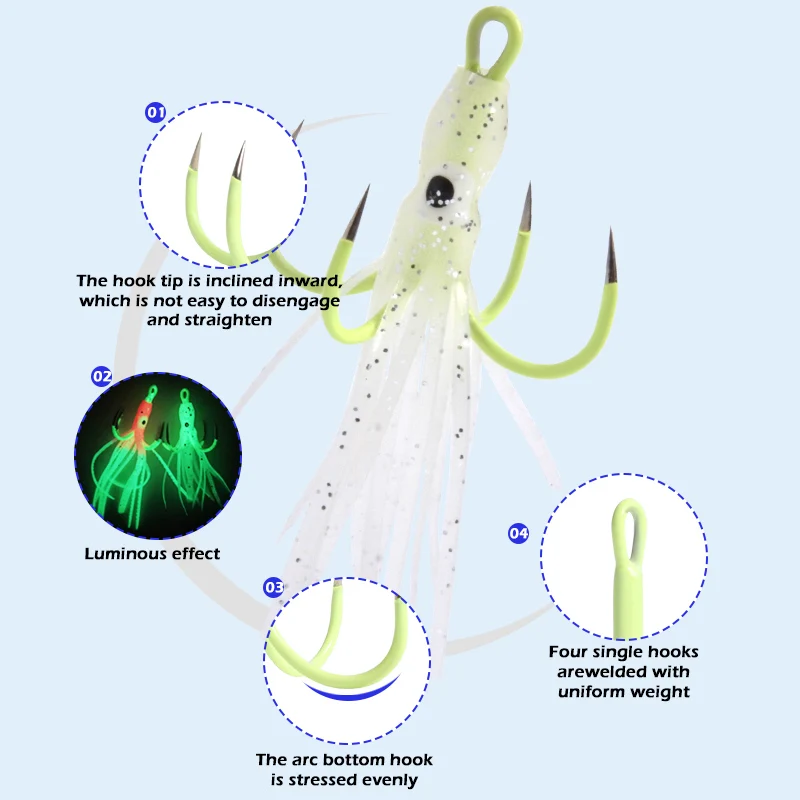 01

The hook tip is inclined inward, which is not easy to disengage and straighten

02

Luminous effect

03

The arc bottom hook is stressed evenly

04

Four single hooks arewelded with uniform weight