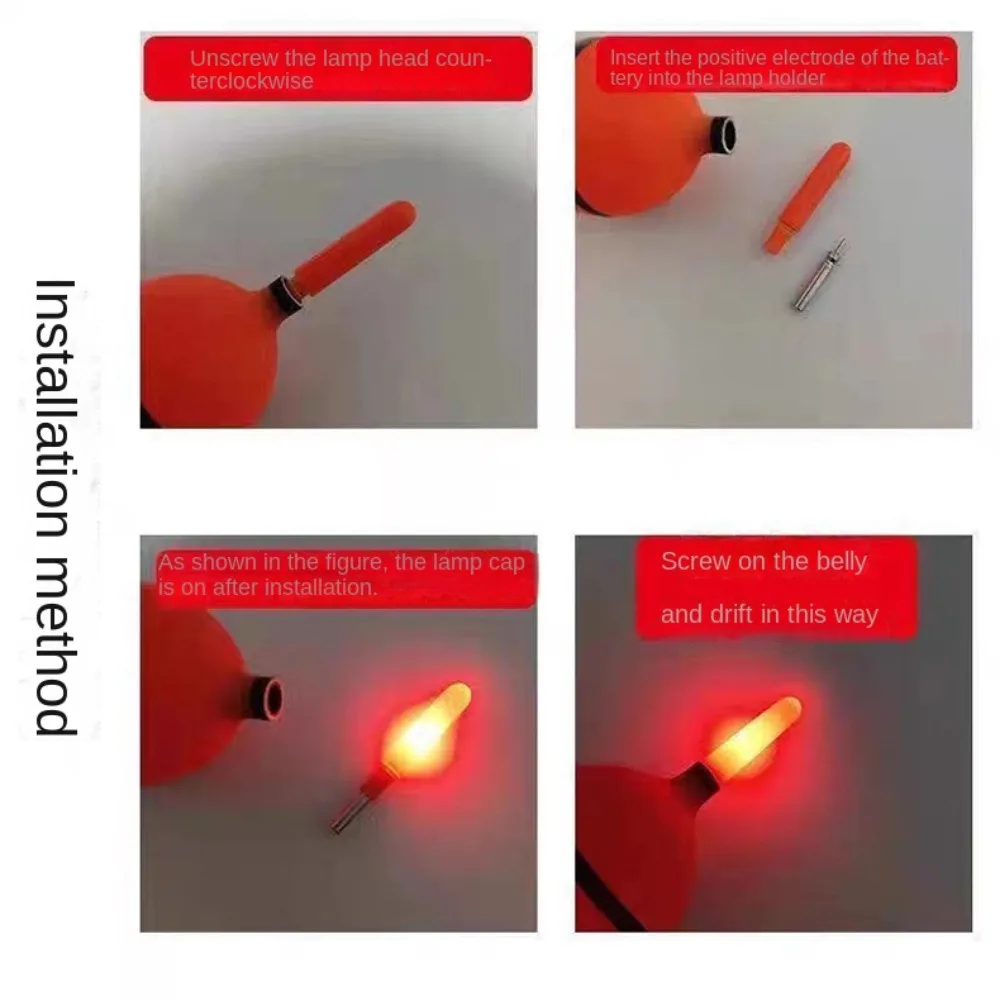 Installation method

Unscrew the lamp head counterclockwise

Insert the positive electrode of the battery into the lamp holder

As shown in the figure, the lamp cap is on after installation.

Screw on the belly

and drift in this way