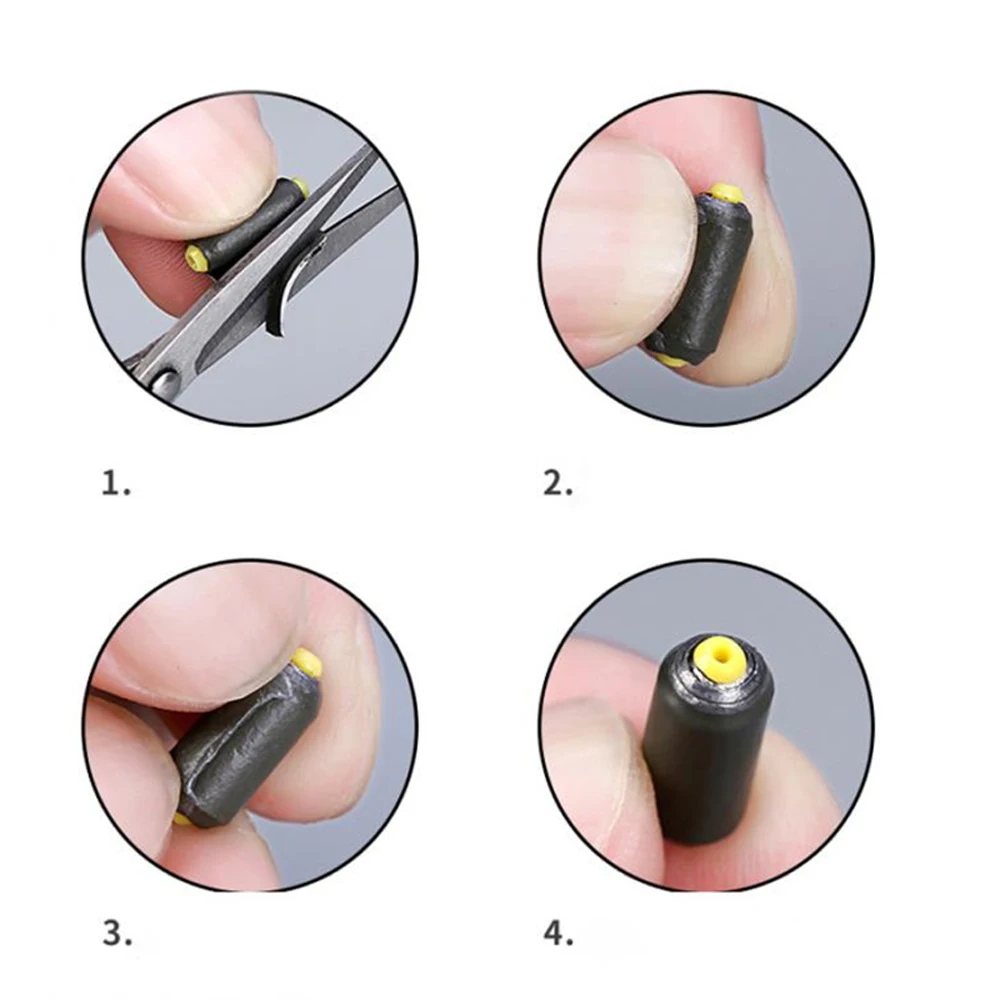 1.

2.

3.

4.