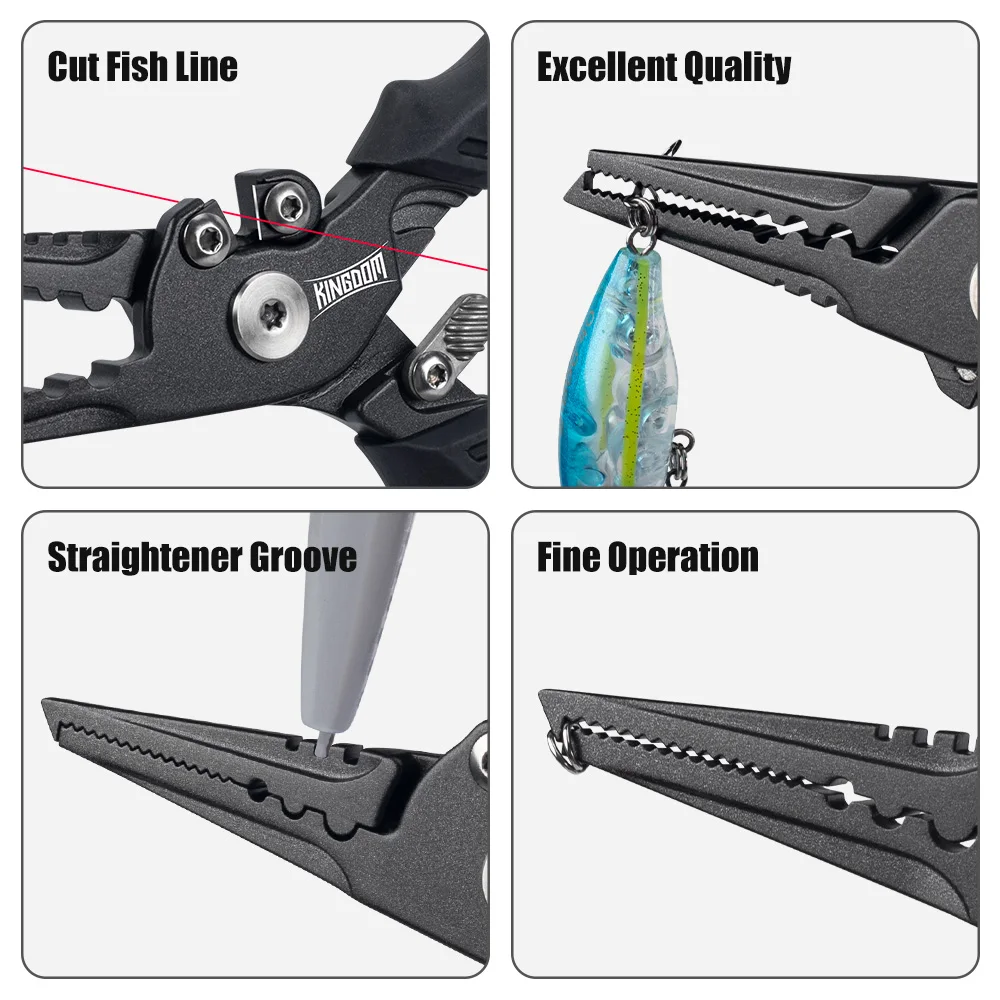 Cut Fish Line

KINGDOM

Excellent Quality

Straightener Groove

Fine Operation