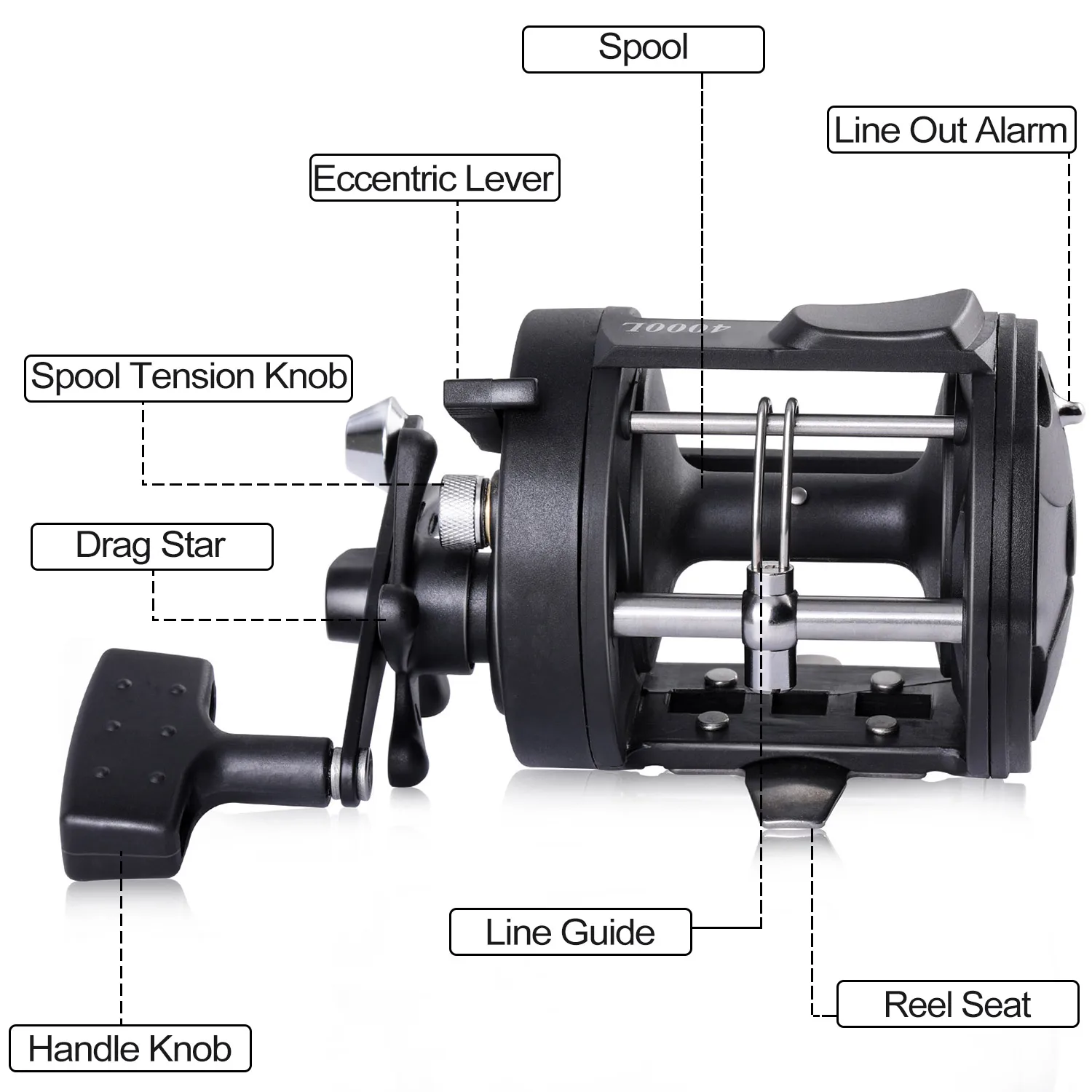 Spool

Line Out Alarm

Eccentric Lever

4000L

Spool Tension Knob

Drag Star

Line Guide

Reel Seat

Handle Knob