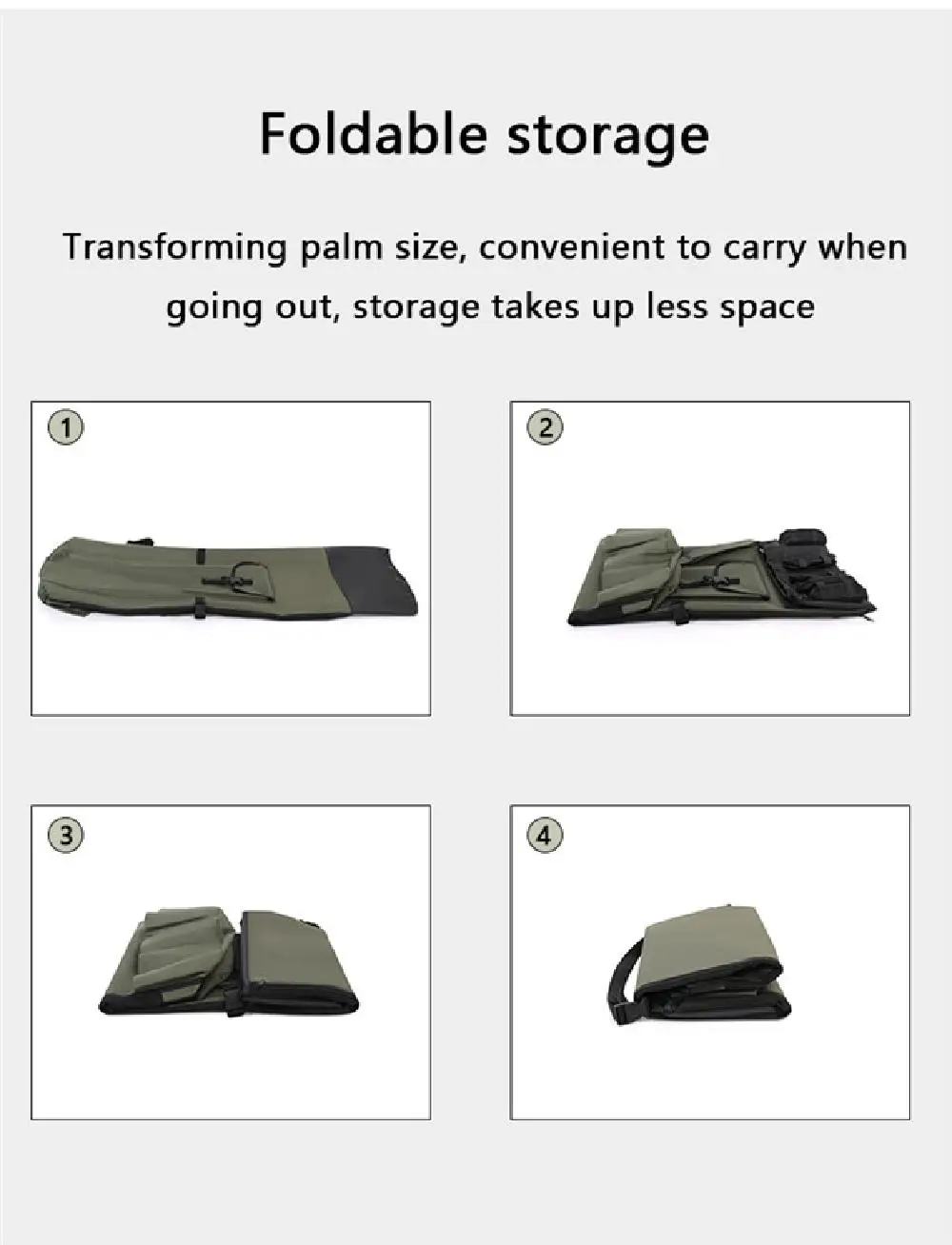 Foldable storage

Transforming palm size, convenient to carry when going out, storage takes up less space

1

2

3

4