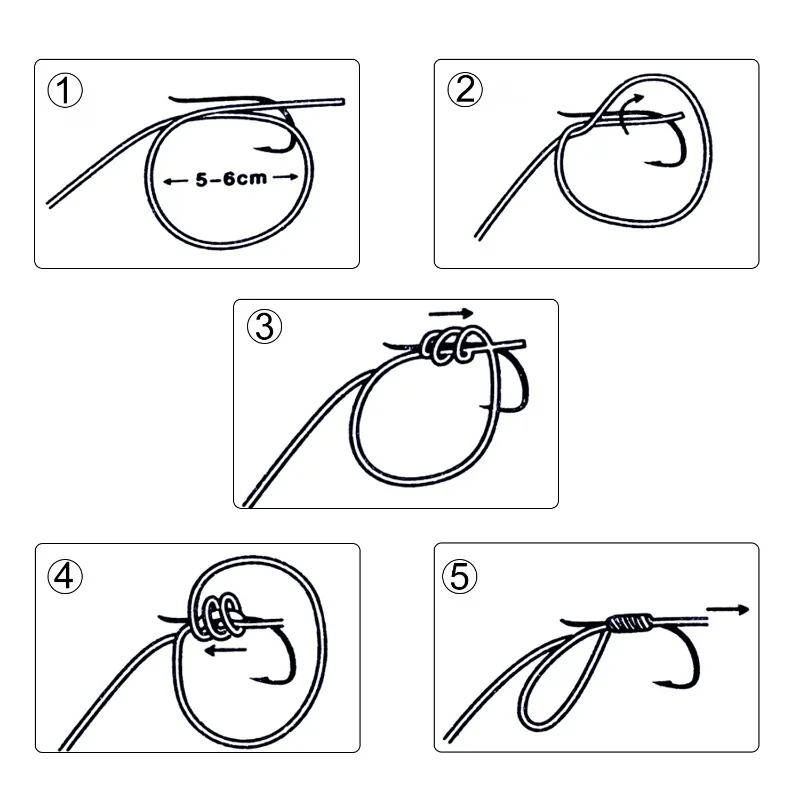 ①
5-6cm

②

③

④

⑤