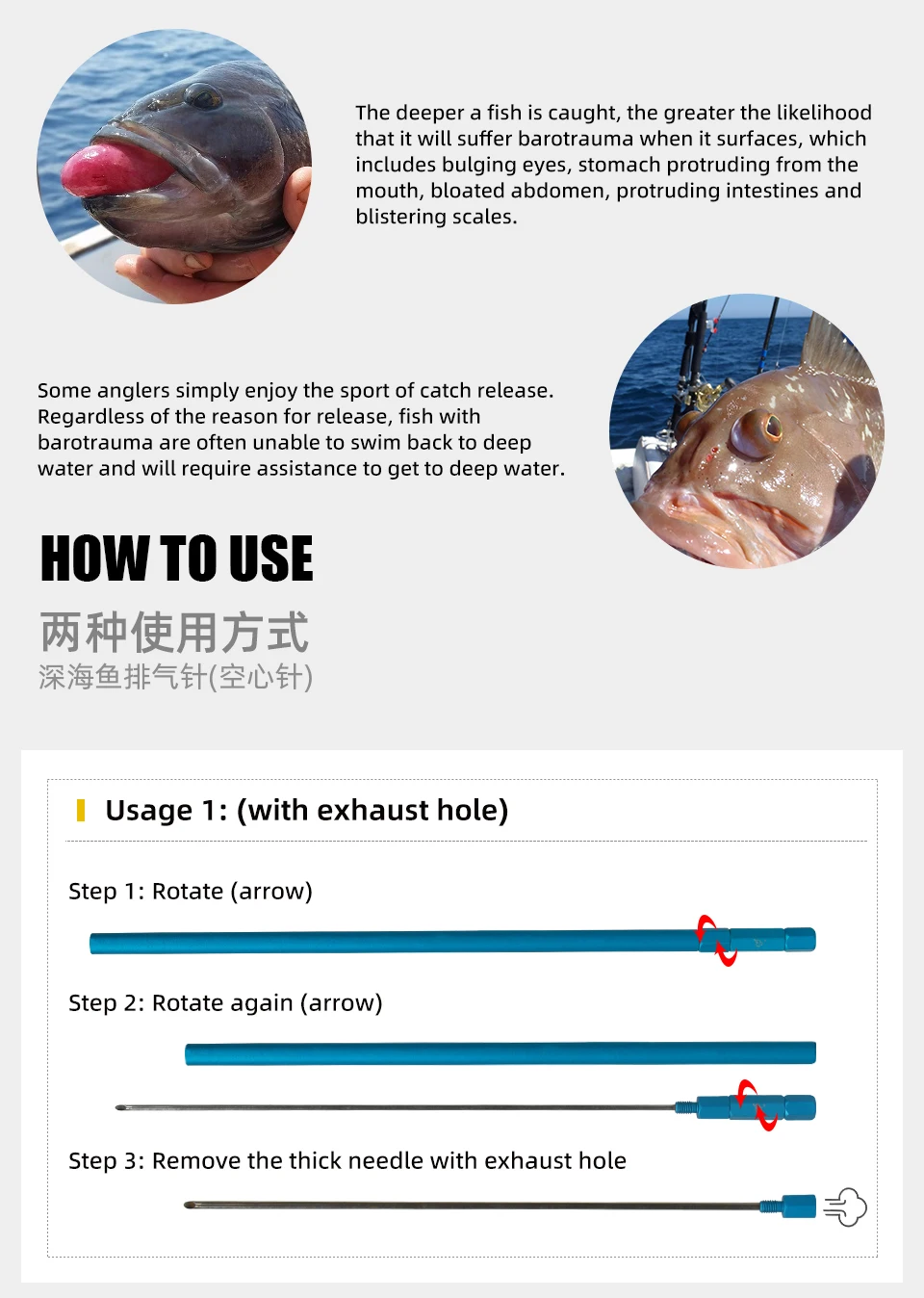 The deeper a fish is caught, the greater the likelihood that it will suffer barotrauma when it surfaces, which includes bulging eyes, stomach protruding from the mouth, bloated abdomen, protruding intestines and blistering scales.

Some anglers simply enjoy the sport of catch release. Regardless of the reason for release, fish with barotrauma are often unable to swim back to deep water and will require assistance to get to deep water.

HOW TO USE

两种使用方式
深海鱼排气针(空心针)

Usage 1: (with exhaust hole)

Step 1: Rotate (arrow)

Step 2: Rotate again (arrow)

Step 3: Remove the thick needle with exhaust hole