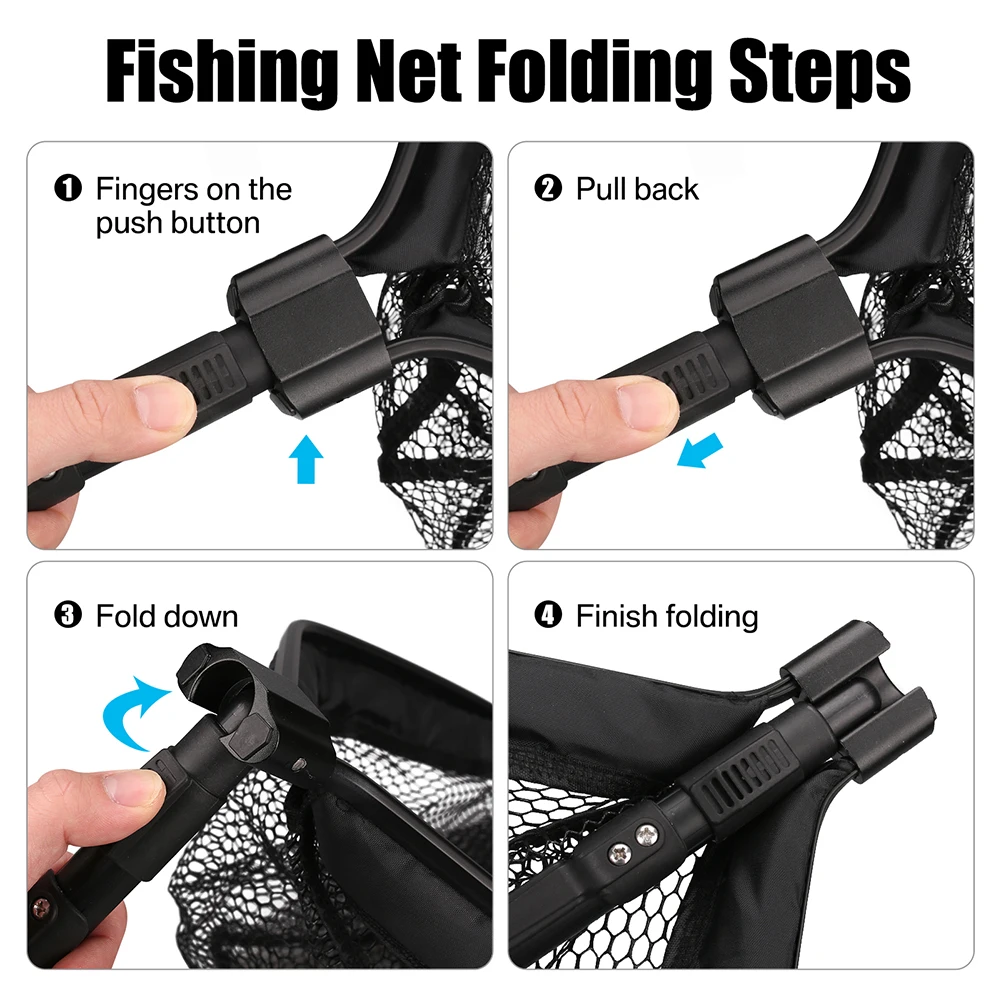 Fishing Net Folding Steps

❶ Fingers on the push button

❷ Pull back

❸ Fold down

❹ Finish folding