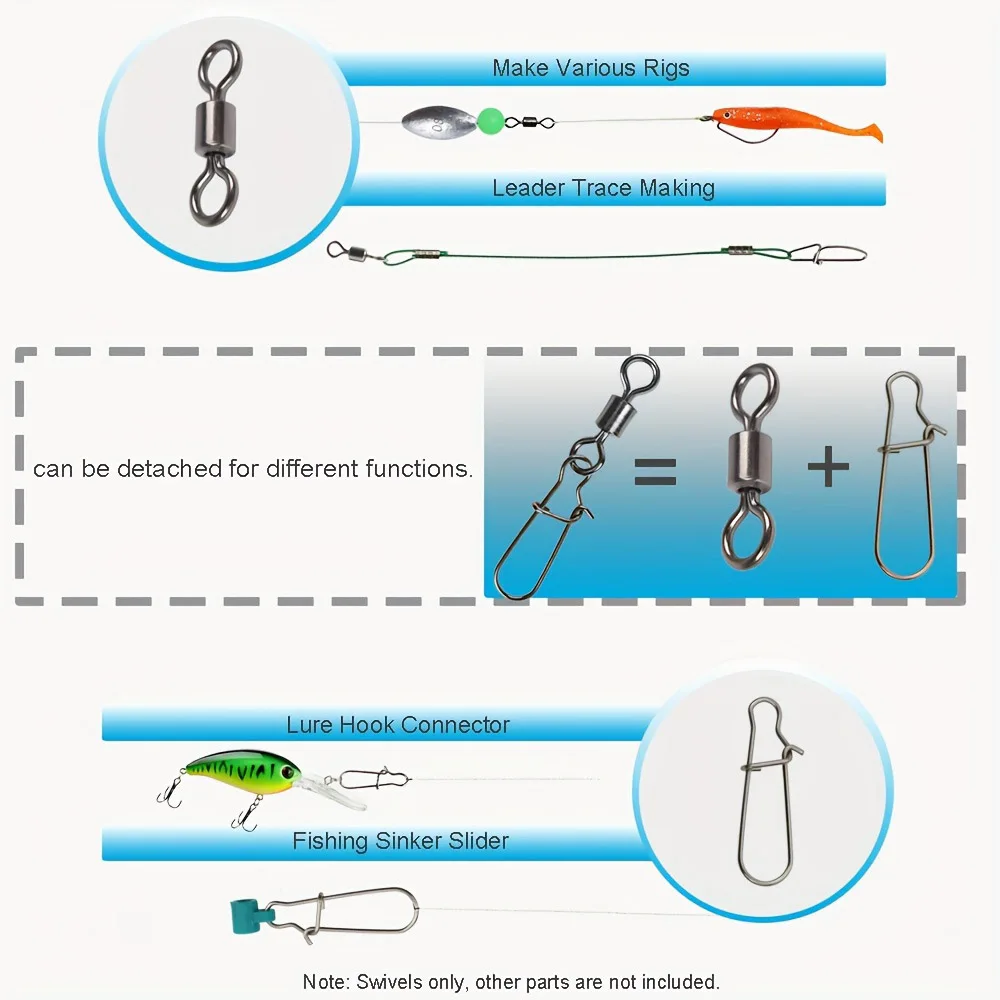 Make Various Rigs

Leader Trace Making

can be detached for different functions.

=

+

Lure Hook Connector

Fishing Sinker Slider

Note: Swivels only, other parts are not included.