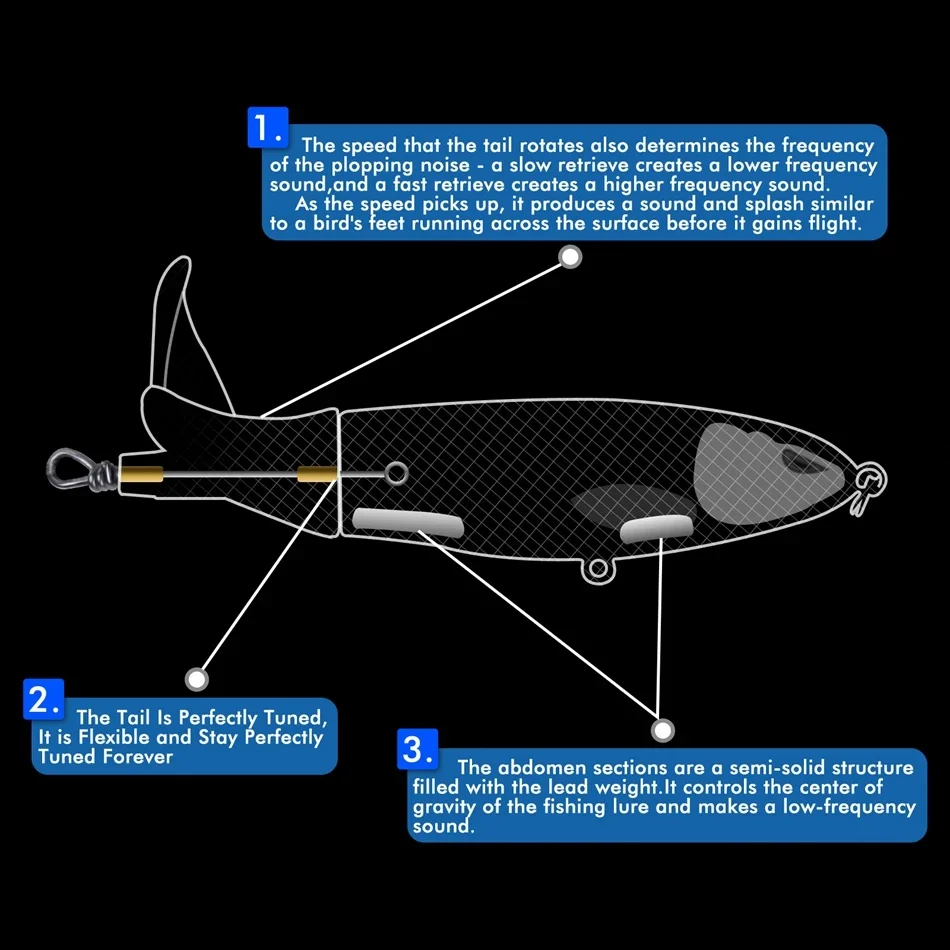 1. The speed that the tail rotates also determines the frequency of the plopping noise - a slow retrieve creates a lower frequency sound,and a fast retrieve creates a higher frequency sound.

As the speed picks up, it produces a sound and splash similar to a bird's feet running across the surface before it gains flight.

2. The Tail Is Perfectly Tuned, It is Flexible and Stay Perfectly Tuned Forever

3. The abdomen sections are a semi-solid structure filled with the lead weight.It controls the center of gravity of the fishing lure and makes a low-frequency sound.