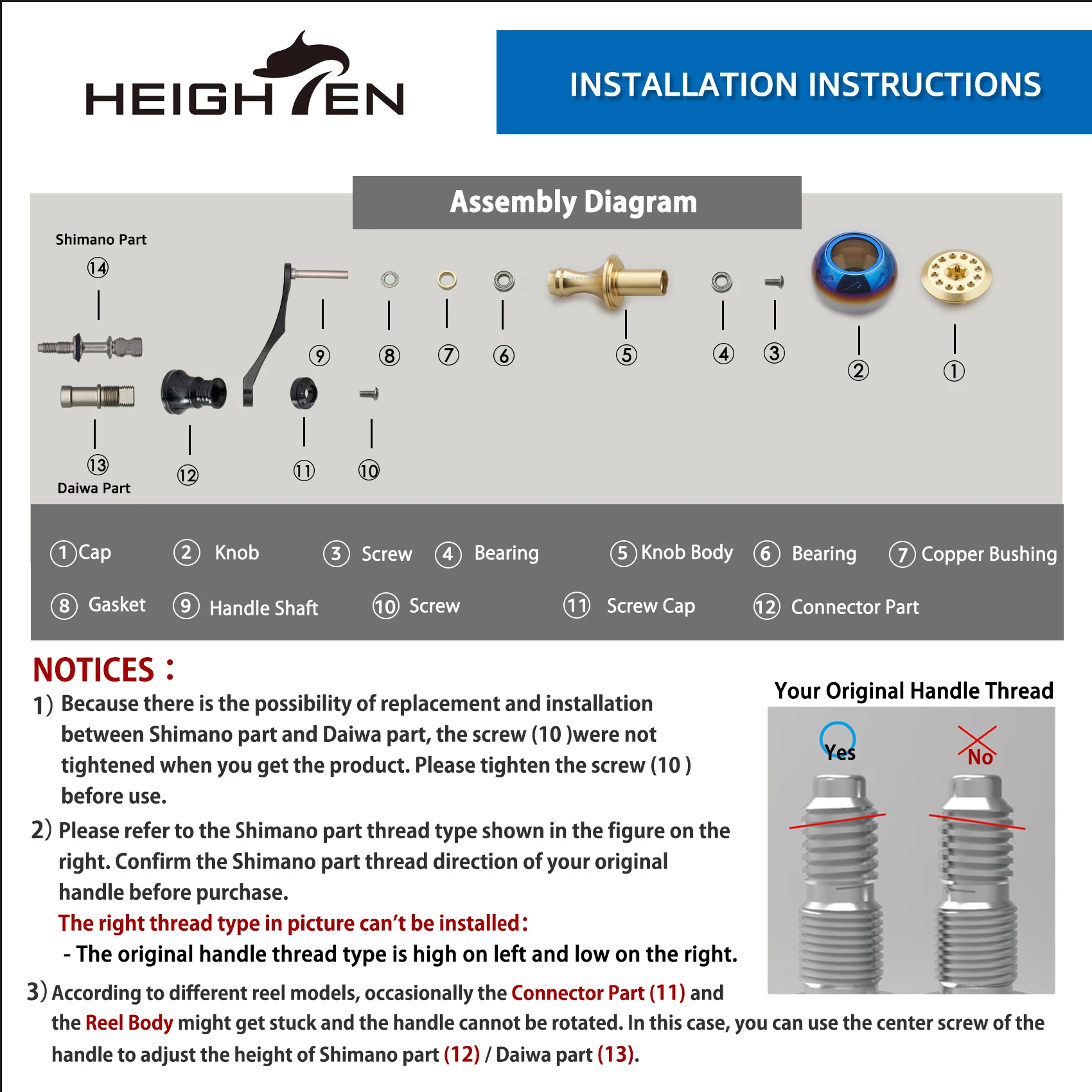 HEIGHTEN

INSTALLATION INSTRUCTIONS

Assembly Diagram

Shimano Part
⑭
⑨ ⑧ ⑦ ⑥ ⑤ ④ ③ ② ①
⑬
Daiwa Part
⑫ ⑪ ⑩

① Cap ② Knob ③ Screw ④ Bearing ⑤ Knob Body ⑥ Bearing ⑦ Copper Bushing
⑧ Gasket ⑨ Handle Shaft ⑩ Screw ⑪ Screw Cap ⑫ Connector Part

NOTICES：
1) Because there is the possibility of replacement and installation between Shimano part and Daiwa part, the screw (10 )were not tightened when you get the product. Please tighten the screw (10 ) before use.
2) Please refer to the Shimano part thread type shown in the figure on the right. Confirm the Shimano part thread direction of your original handle before purchase.
The right thread type in picture can't be installed:
- The original handle thread type is high on left and low on the right.
3) According to different reel models, occasionally the Connector Part (11) and the Reel Body might get stuck and the handle cannot be rotated. In this case, you can use the center screw of the handle to adjust the height of Shimano part (12) / Daiwa part (13).

Your Original Handle Thread
Yes
No