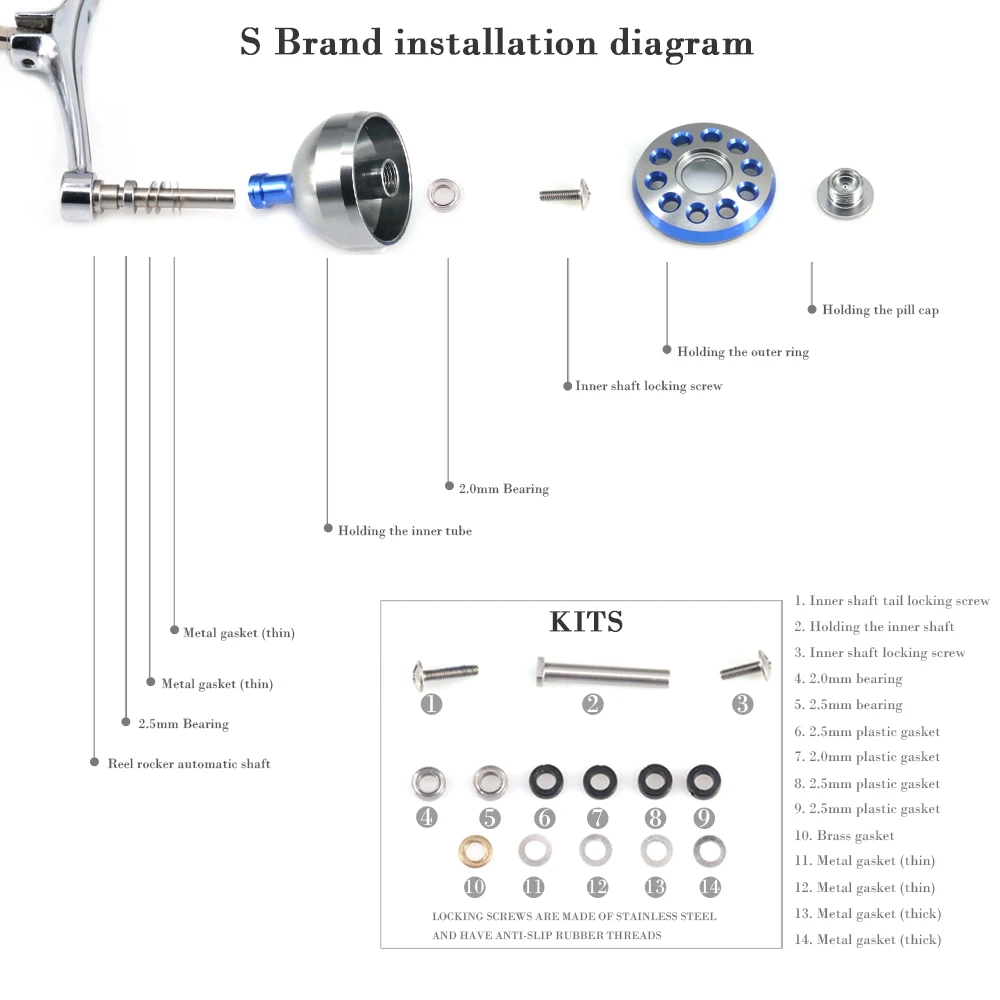 S Brand installation diagram

Holding the pill cap

Holding the outer ring

Inner shaft locking screw

2.0mm Bearing

Holding the inner tube

Metal gasket (thin)

Metal gasket (thin)

2.5mm Bearing

Reel rocker automatic shaft

KITS

1 2 3

4 5 6 7 8 9

10 11 12 13 14

LOCKING SCREWS ARE MADE OF STAINLESS STEEL AND HAVE ANTI-SLIP RUBBER THREADS

1. Inner shaft tail locking screw
2. Holding the inner shaft
3. Inner shaft locking screw
4. 2.0mm bearing
5. 2.5mm bearing
6. 2.5mm plastic gasket
7. 2.0mm plastic gasket
8. 2.5mm plastic gasket
9. 2.5mm plastic gasket
10. Brass gasket
11. Metal gasket (thin)
12. Metal gasket (thin)
13. Metal gasket (thick)
14. Metal gasket (thick)