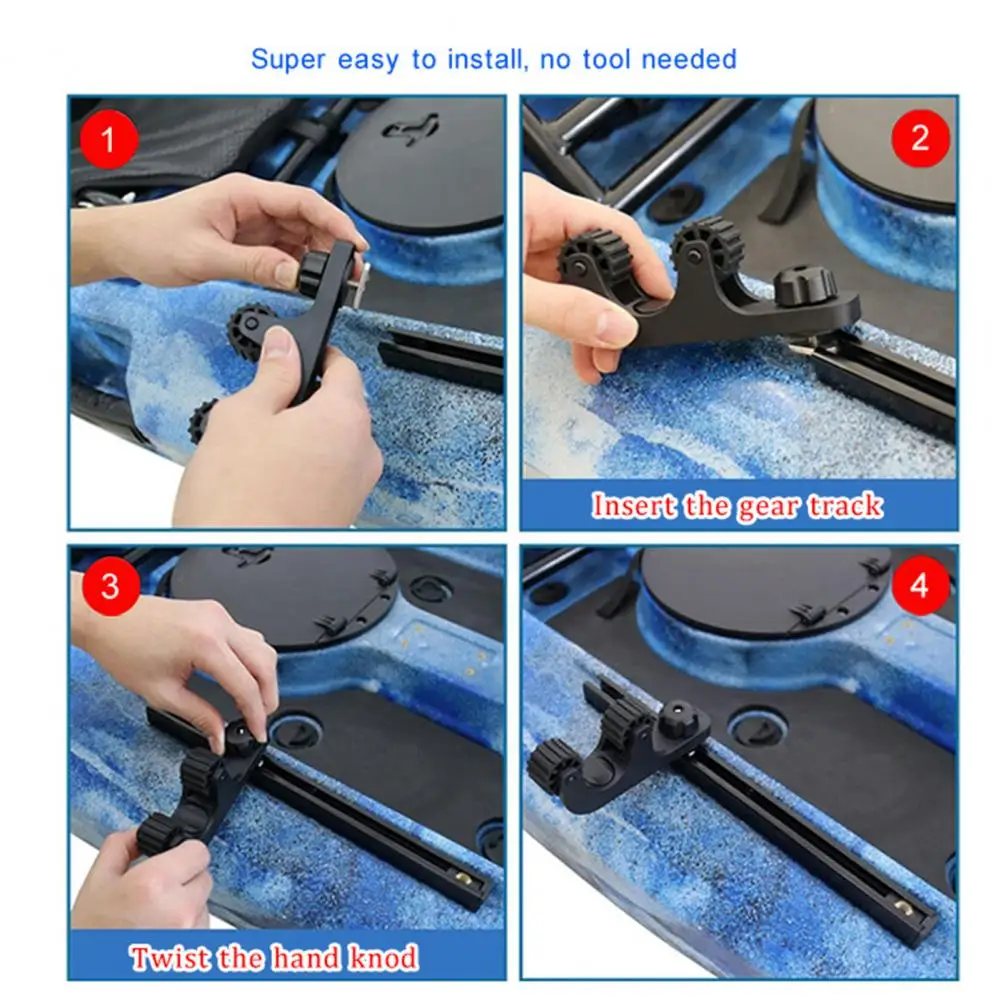 Super easy to install, no tool needed

1

2

Insert the gear track

3

Twist the hand knod

4