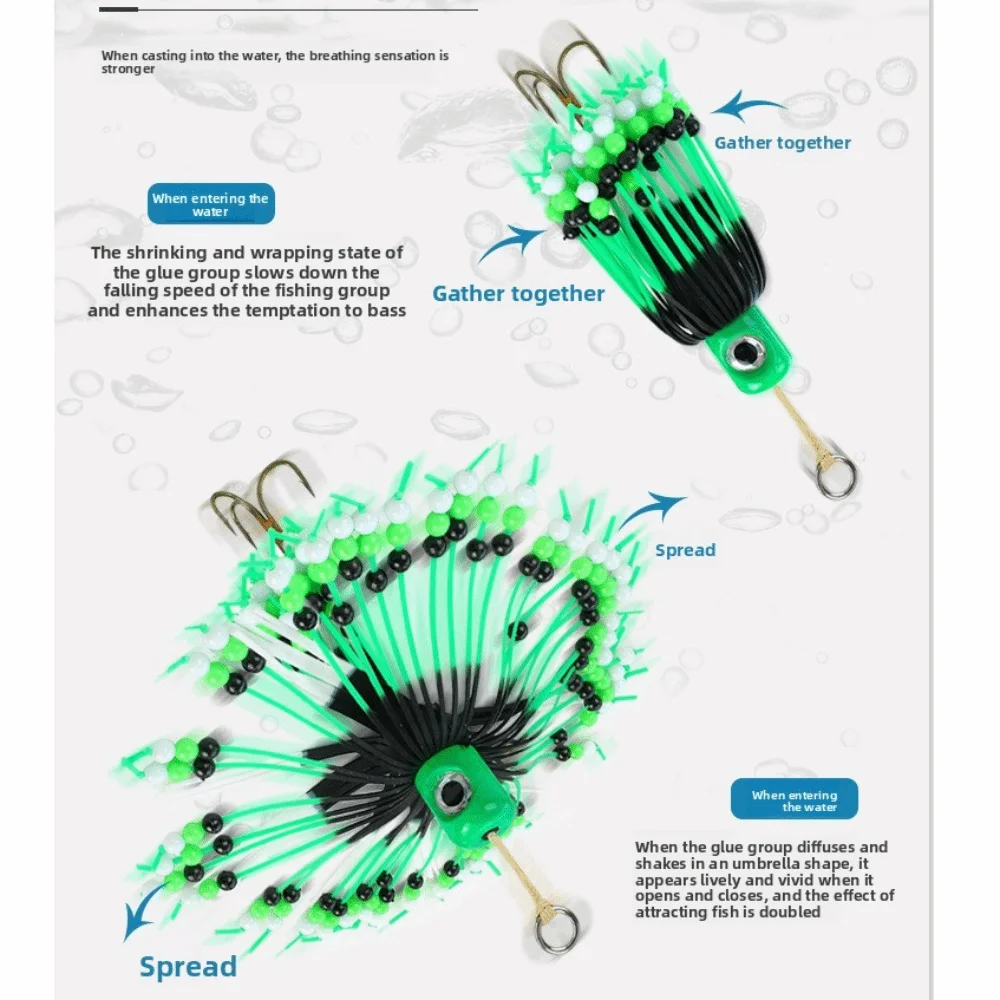 When casting into the water, the breathing sensation is stronger

When entering the water

The shrinking and wrapping state of the glue group slows down the falling speed of the fishing group and enhances the temptation to bass

Gather together

Gather together

Spread

When entering the water

When the glue group diffuses and shakes in an umbrella shape, it appears lively and vivid when it opens and closes, and the effect of attracting fish is doubled

Spread