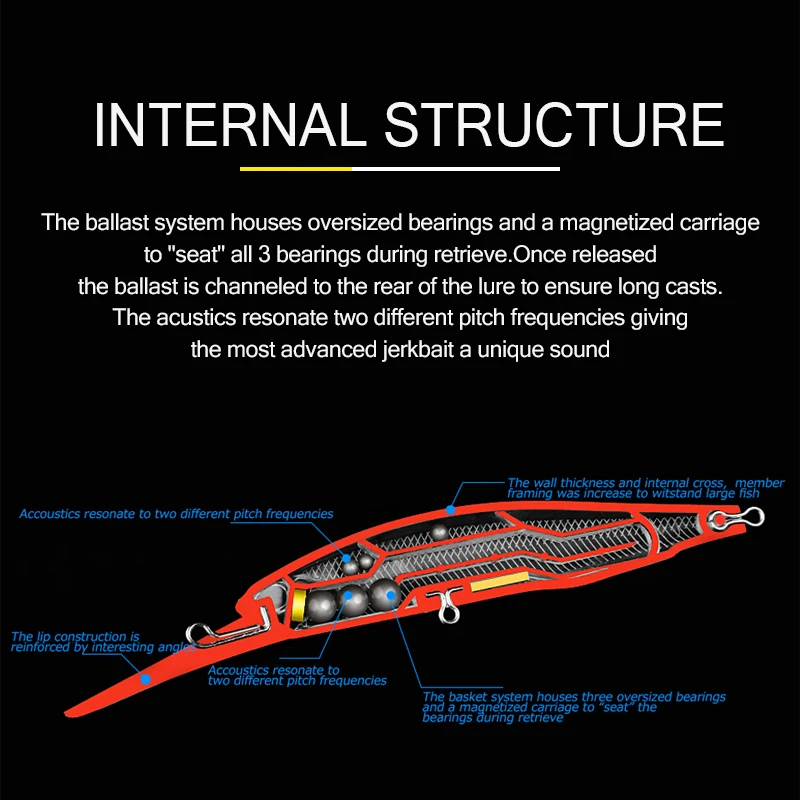 INTERNAL STRUCTURE

The ballast system houses oversized bearings and a magnetized carriage to "seat" all 3 bearings during retrieve.Once released the ballast is channeled to the rear of the lure to ensure long casts. The acustics resonate two different pitch frequencies giving the most advanced jerkbait a unique sound

The wall thickness and internal cross, member framing was increase to witstand large fish

Accoustics resonate to two different pitch frequencies

The lip construction is reinforced by interesting angles

Accoustics resonate to two different pitch frequencies

The basket system houses three oversized bearings and a magnetized carriage to "seat" the bearings during retrieve