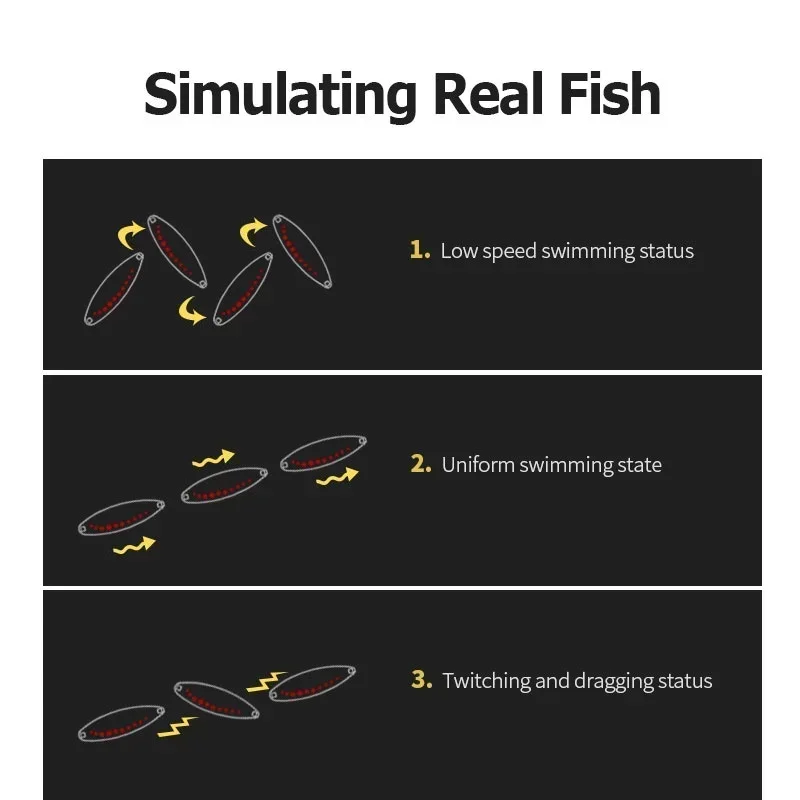 Simulating Real Fish

1. Low speed swimming status

2. Uniform swimming state

3. Twitching and dragging status