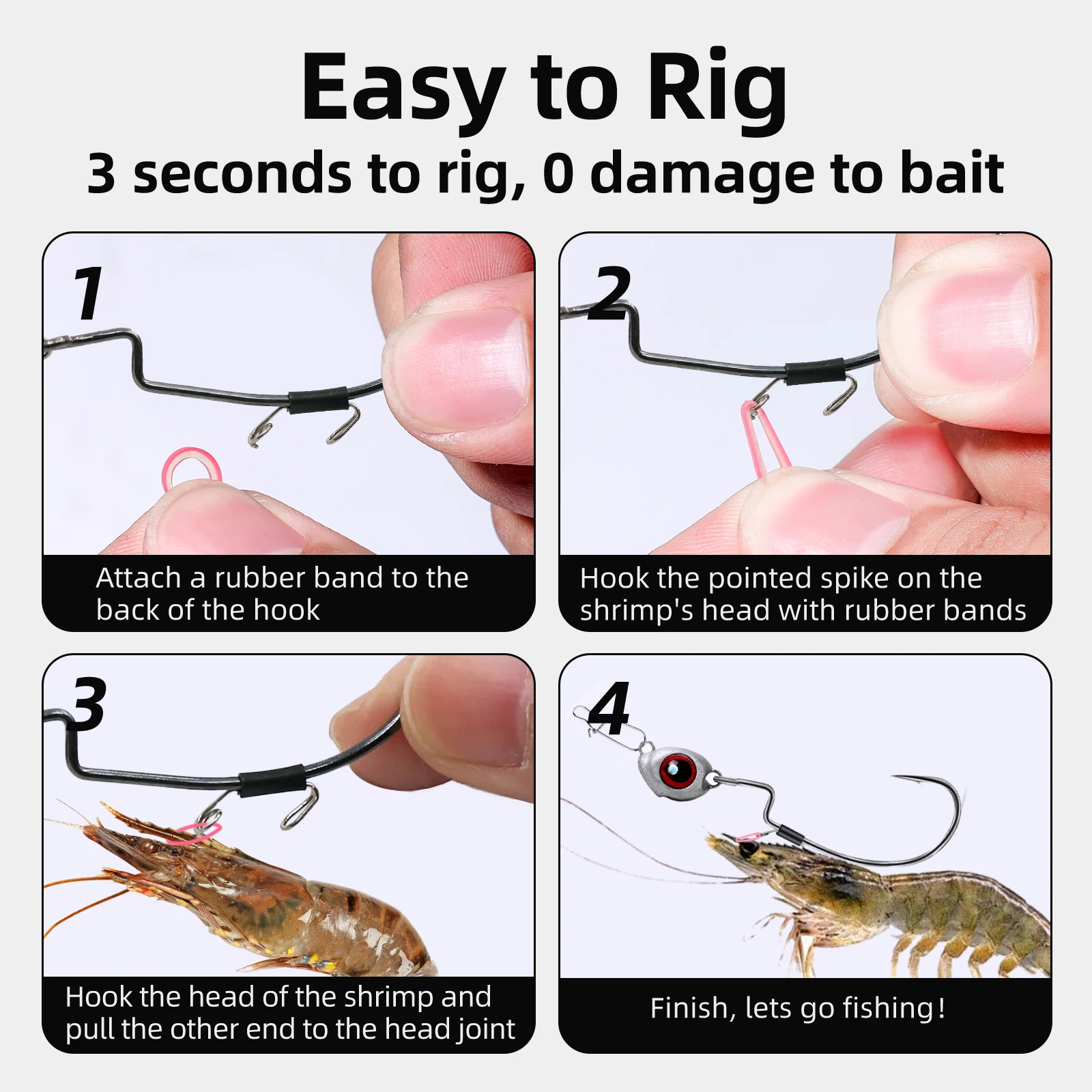 Easy to Rig

3 seconds to rig, 0 damage to bait

1

Attach a rubber band to the back of the hook

2

Hook the pointed spike on the shrimp's head with rubber bands

3

Hook the head of the shrimp and pull the other end to the head joint

4

Finish, lets go fishing!