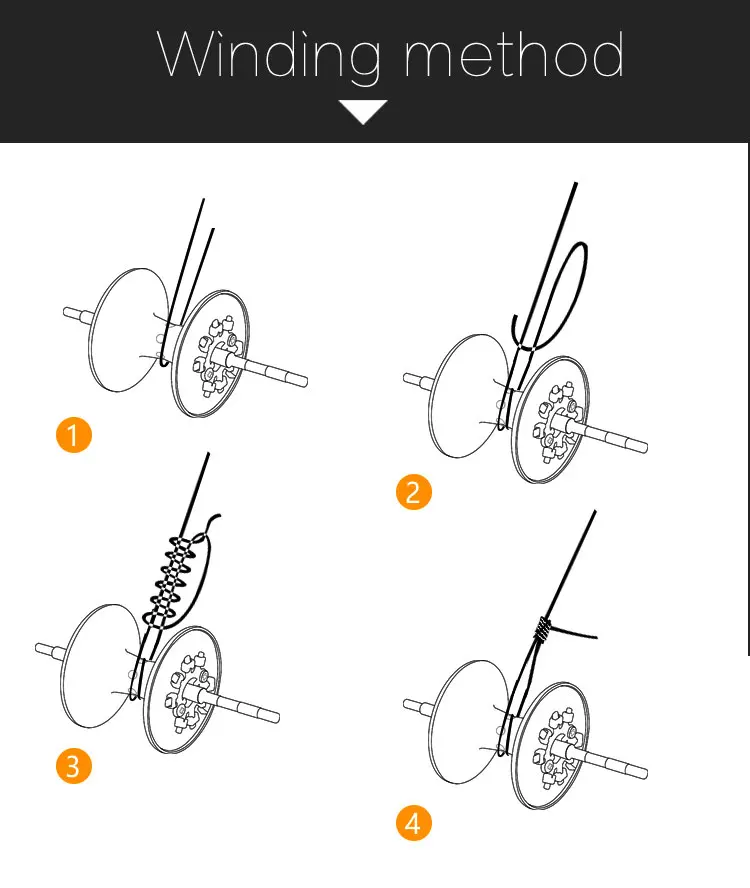 Winding method

1

2

3

4