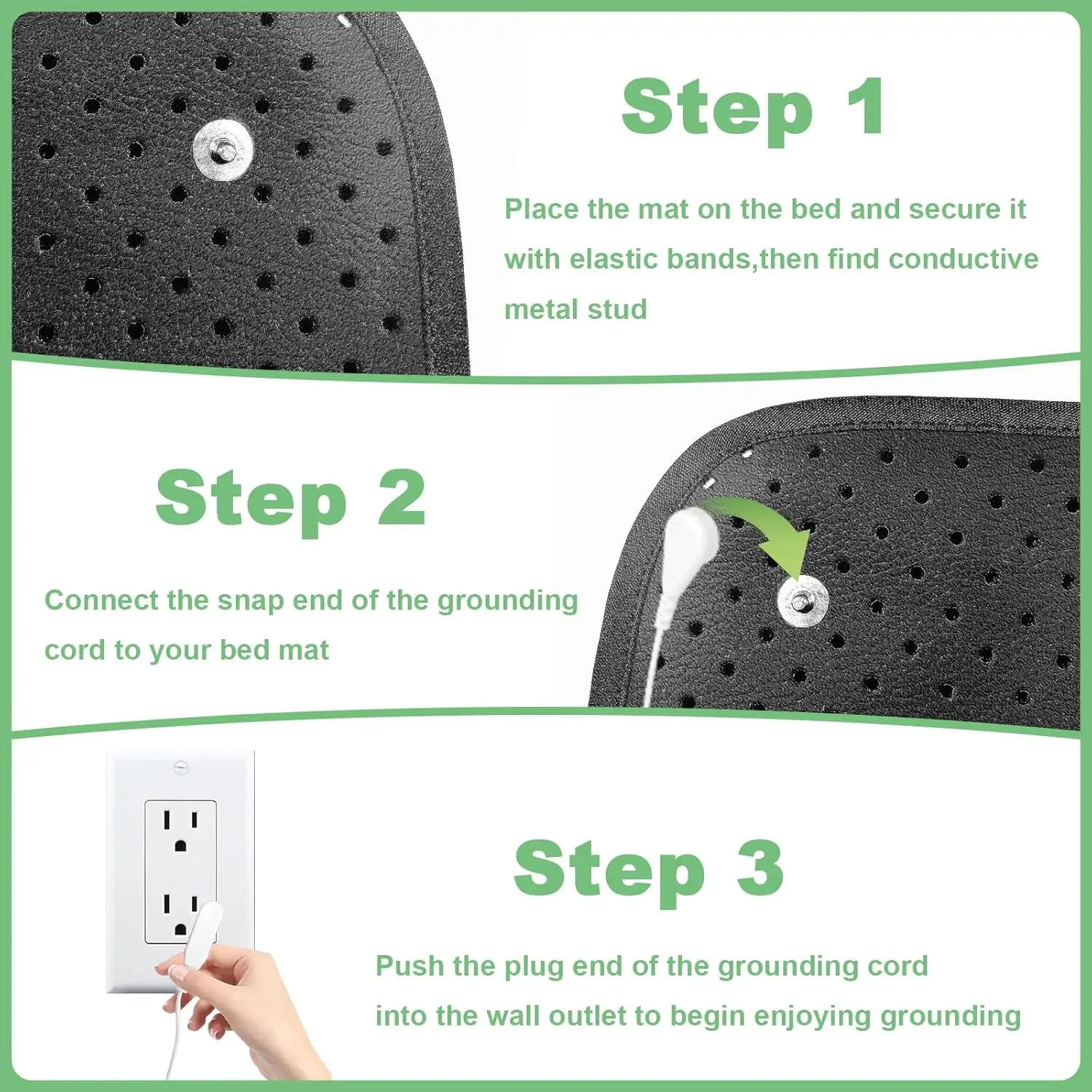 Step 1

Place the mat on the bed and secure it with elastic bands,then find conductive metal stud

Step 2

Connect the snap end of the grounding cord to your bed mat

Step 3

Push the plug end of the grounding cord into the wall outlet to begin enjoying grounding