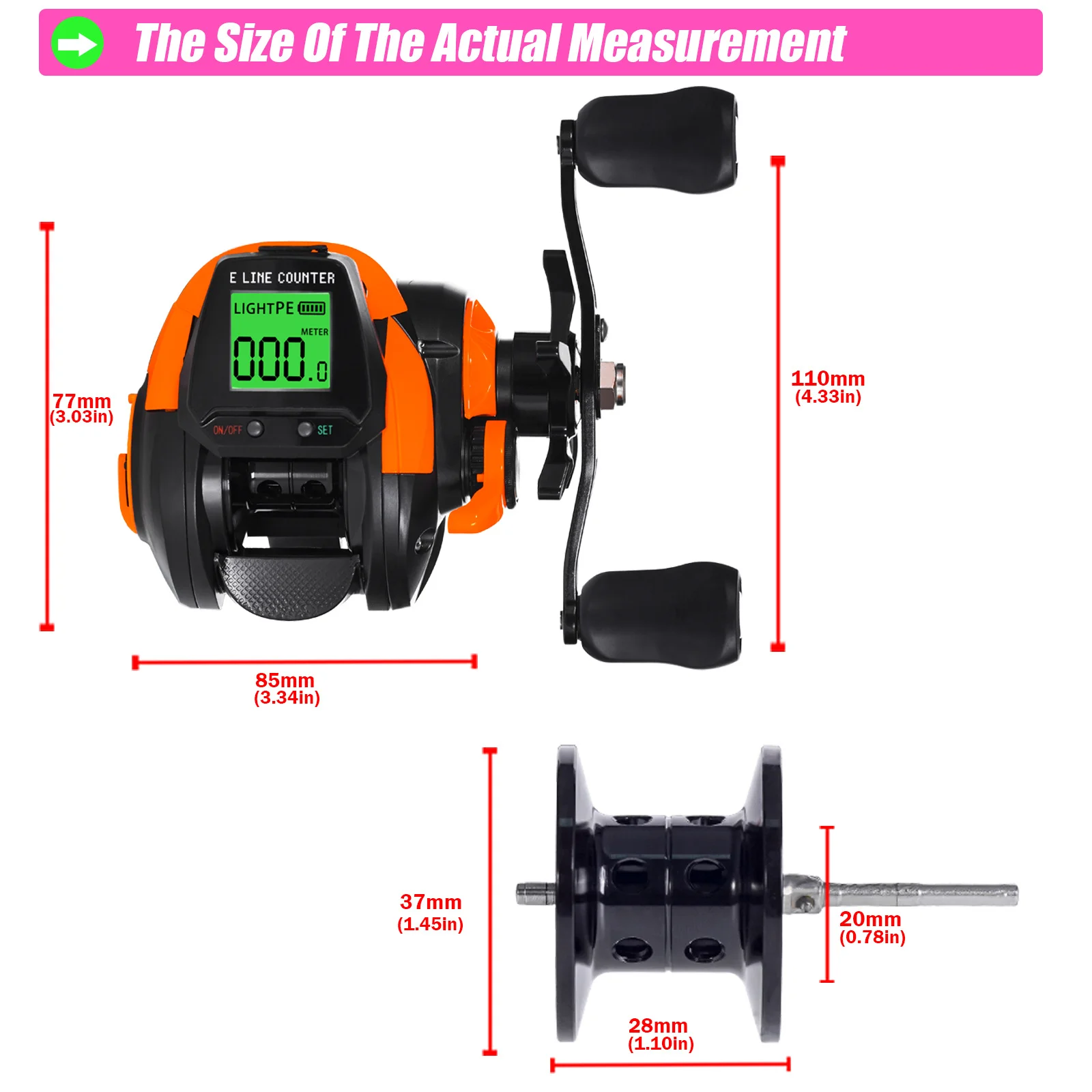 The Size Of The Actual Measurement

E LINE COUNTER

LIGHTPE

METER

000.0

ON/OFF

SET

77mm
(3.03in)

110mm
(4.33in)

85mm
(3.34in)

37mm
(1.45in)

20mm
(0.78in)

28mm
(1.10in)