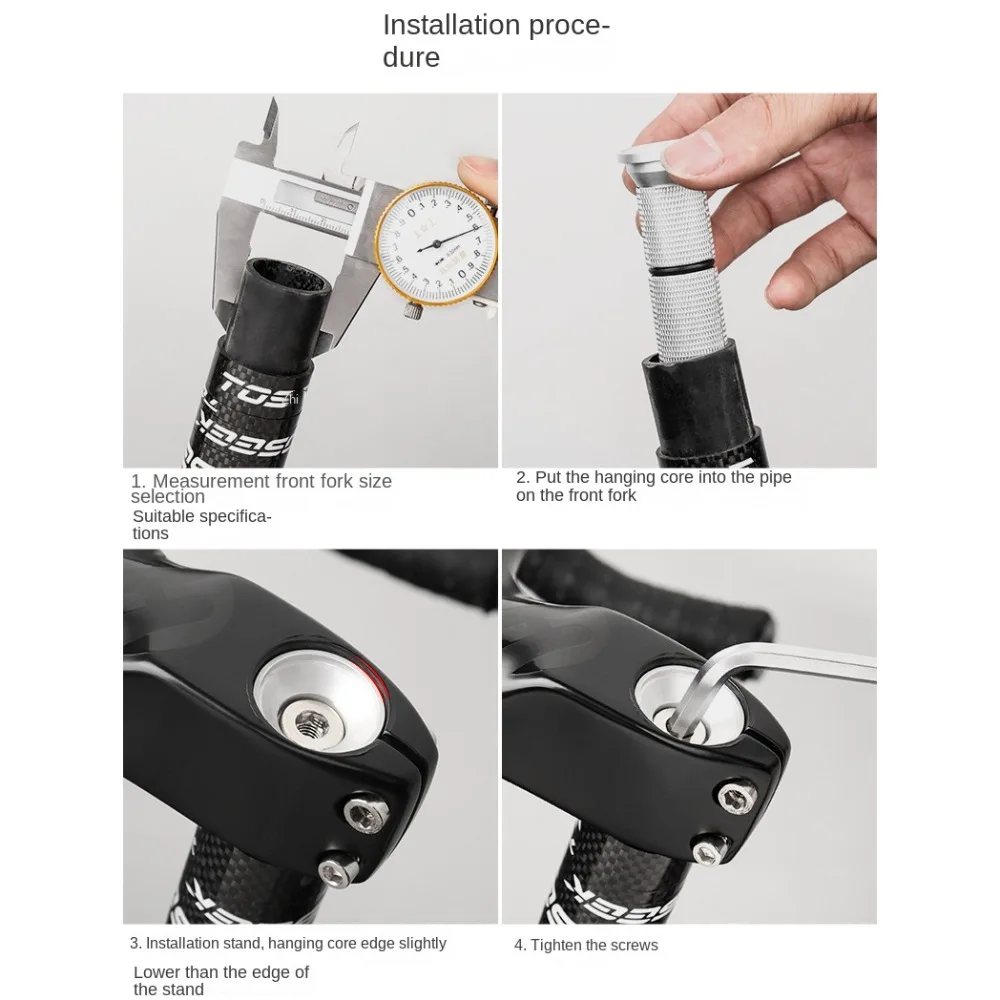 Installation procedure

1. Measurement front fork size selection
Suitable specifications

2. Put the hanging core into the pipe on the front fork

3. Installation stand, hanging core edge slightly

Lower than the edge of the stand

4. Tighten the screws