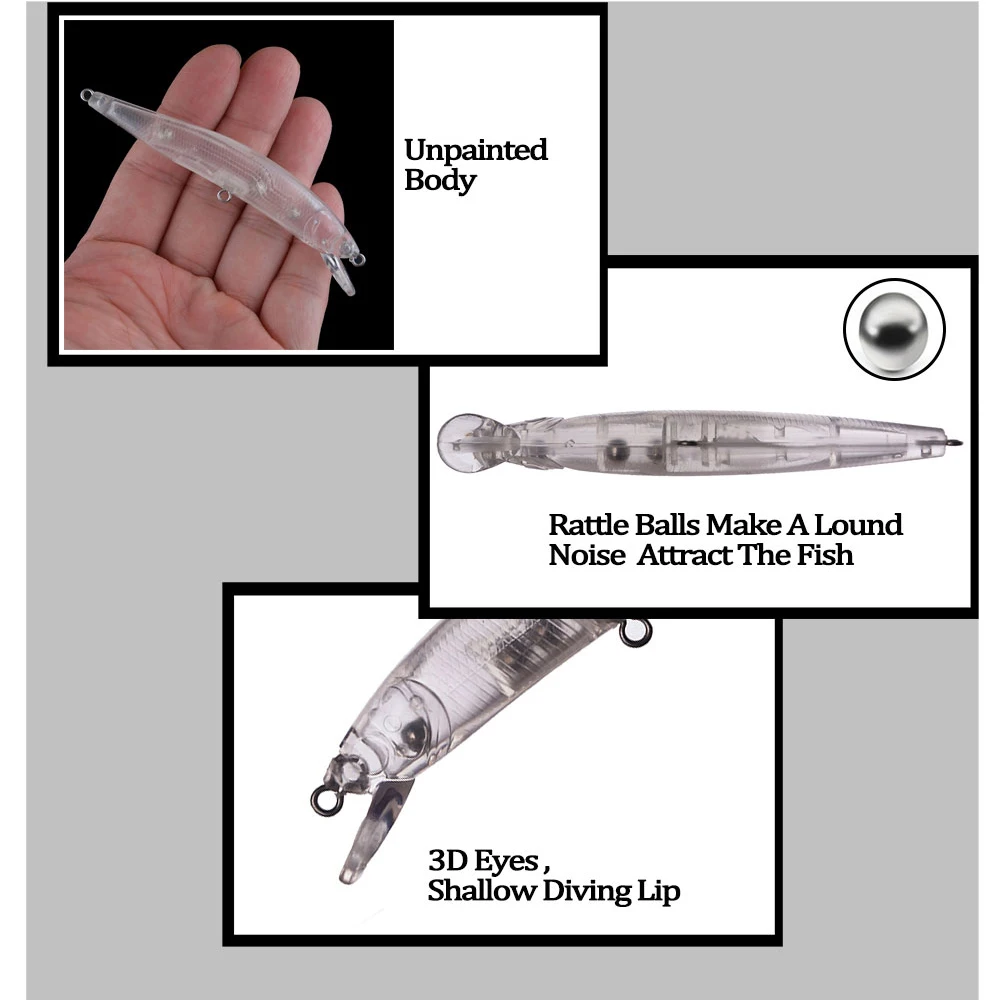 Unpainted Body

Rattle Balls Make A Lound Noise  Attract The Fish

3D Eyes , Shallow Diving Lip