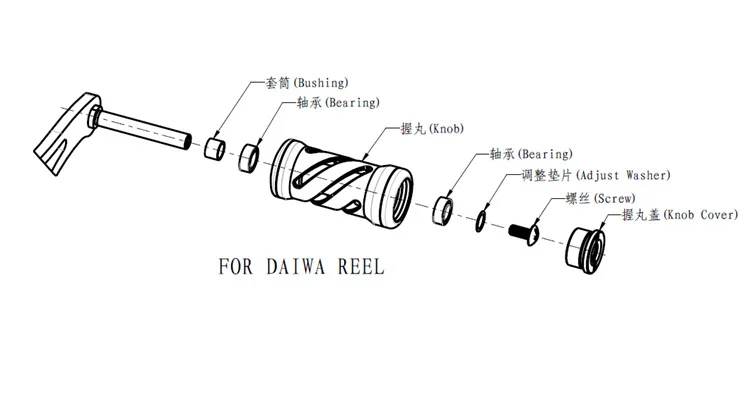 套筒(Bushing)
轴承(Bearing)
握丸(Knob)
轴承(Bearing)
调整垫片(Adjust Washer)
螺丝(Screw)
握丸盖(Knob Cover)

FOR DAIWA REEL