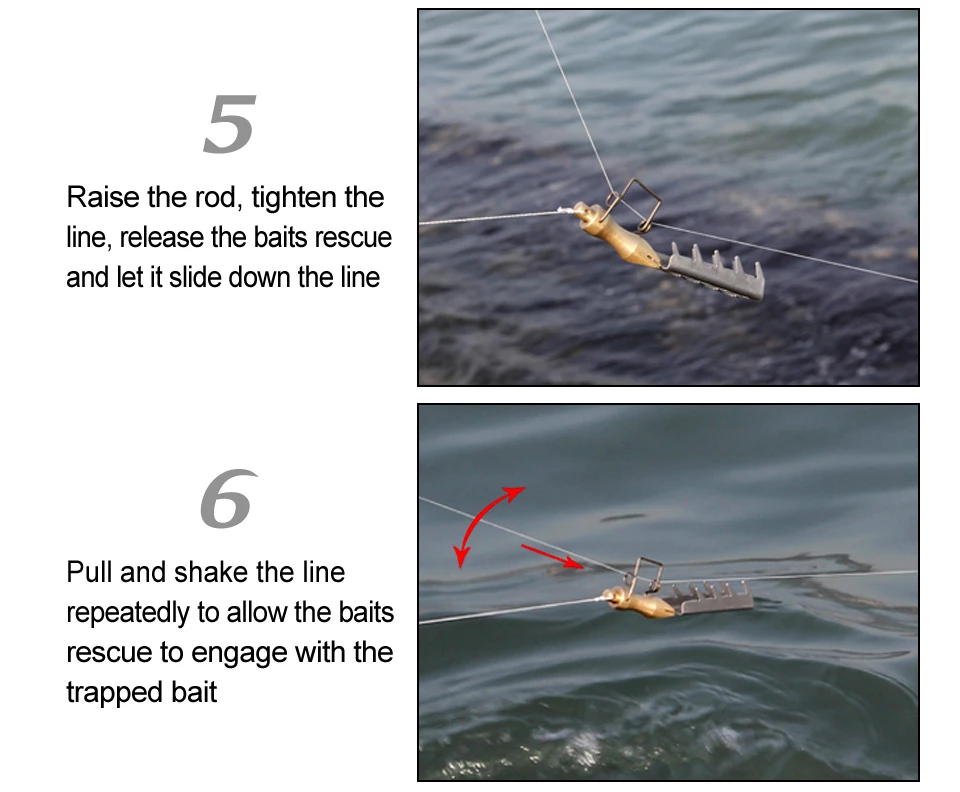 5

Raise the rod, tighten the line, release the baits rescue and let it slide down the line

6

Pull and shake the line repeatedly to allow the baits rescue to engage with the trapped bait