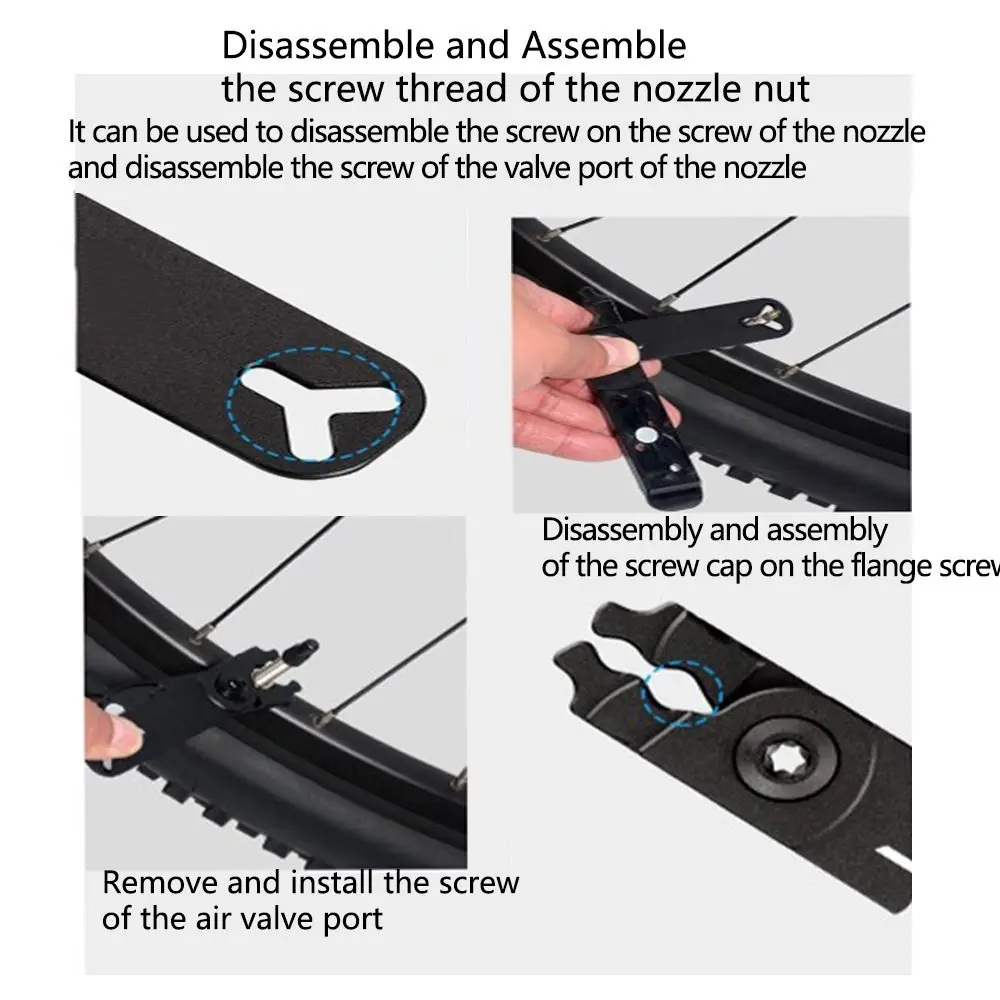 Disassemble and Assemble
the screw thread of the nozzle nut

It can be used to disassemble the screw on the screw of the nozzle and disassemble the screw of the valve port of the nozzle

Disassembly and assembly
of the screw cap on the flange screw

Remove and install the screw
of the air valve port