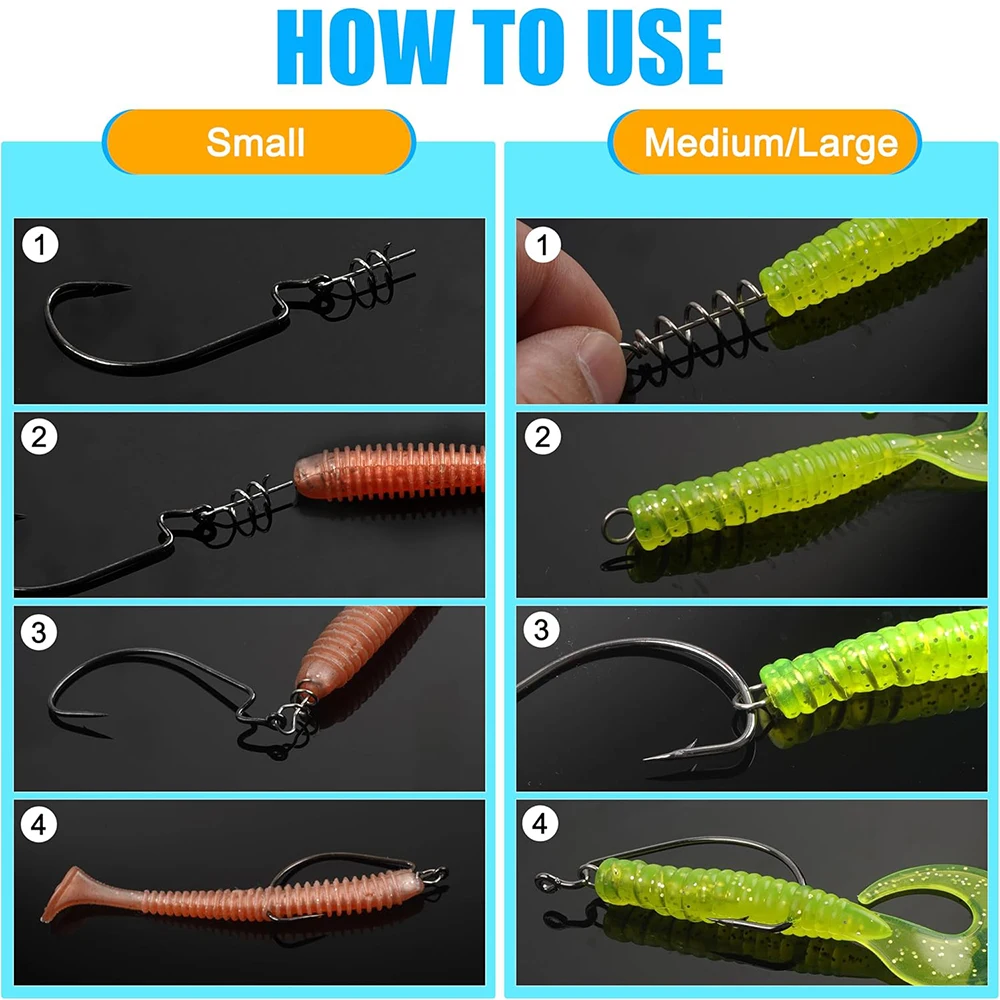 HOW TO USE

Small

1

2

3

4

Medium/Large

1

2

3

4