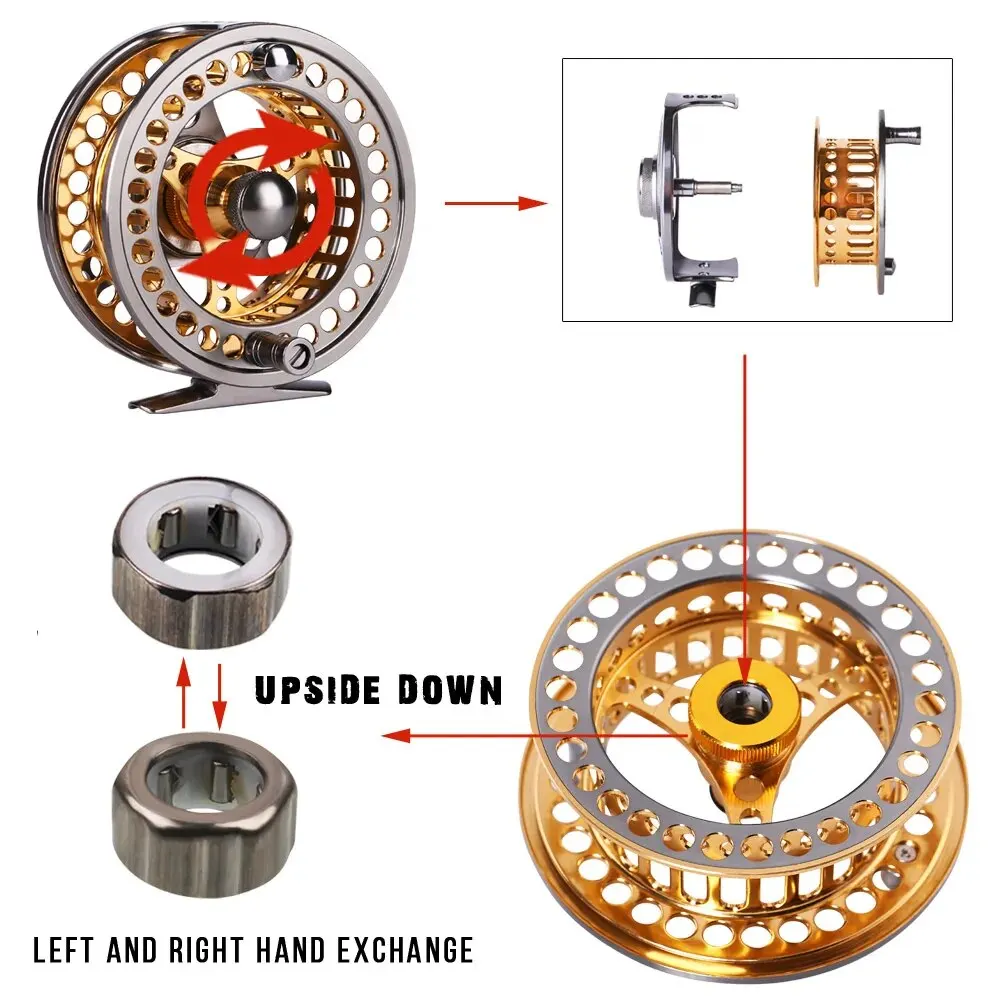 UPSIDE DOWN

LEFT AND RIGHT HAND EXCHANGE