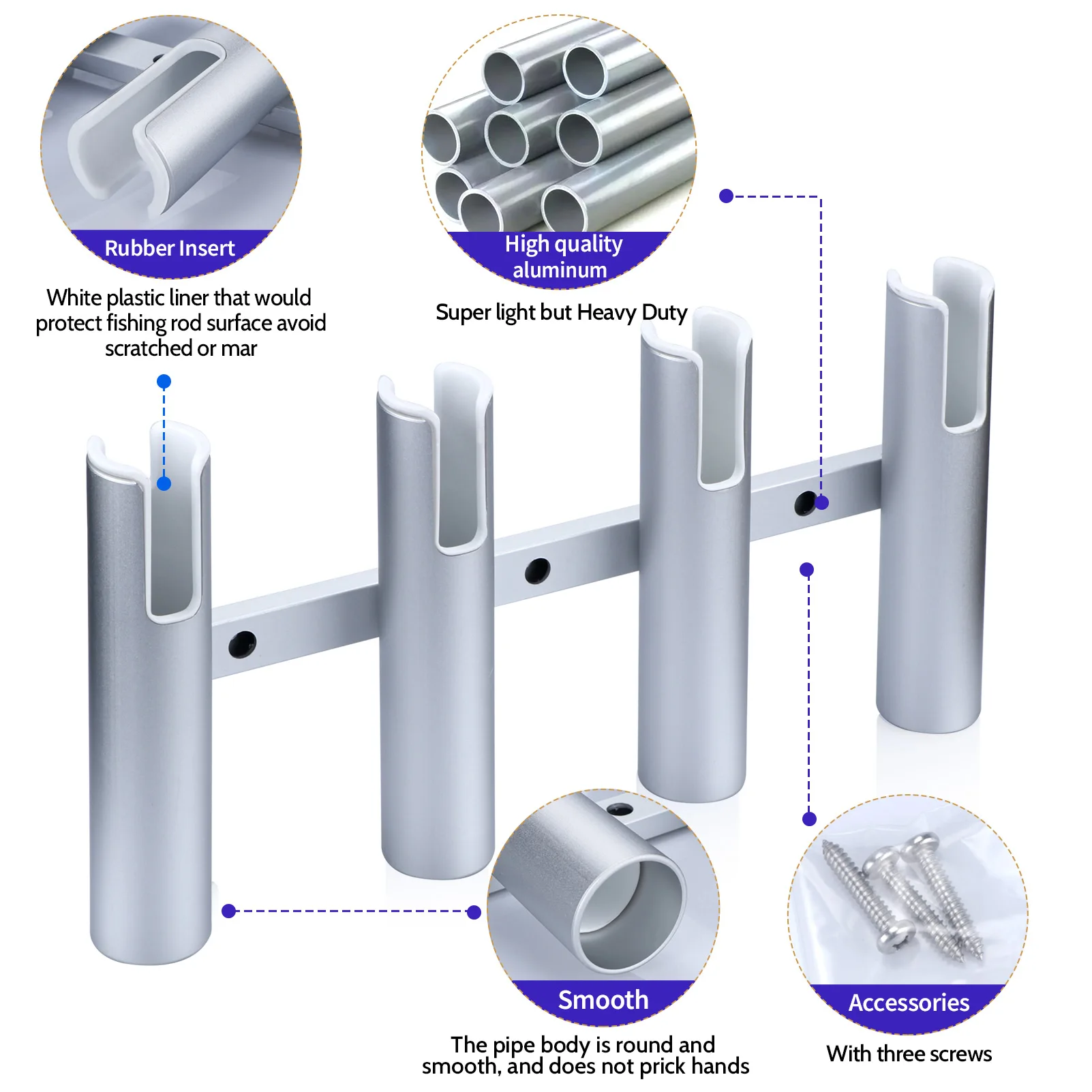 Rubber Insert

White plastic liner that would protect fishing rod surface avoid scratched or mar

High quality aluminum

Super light but Heavy Duty

Smooth

The pipe body is round and smooth, and does not prick hands

Accessories

With three screws