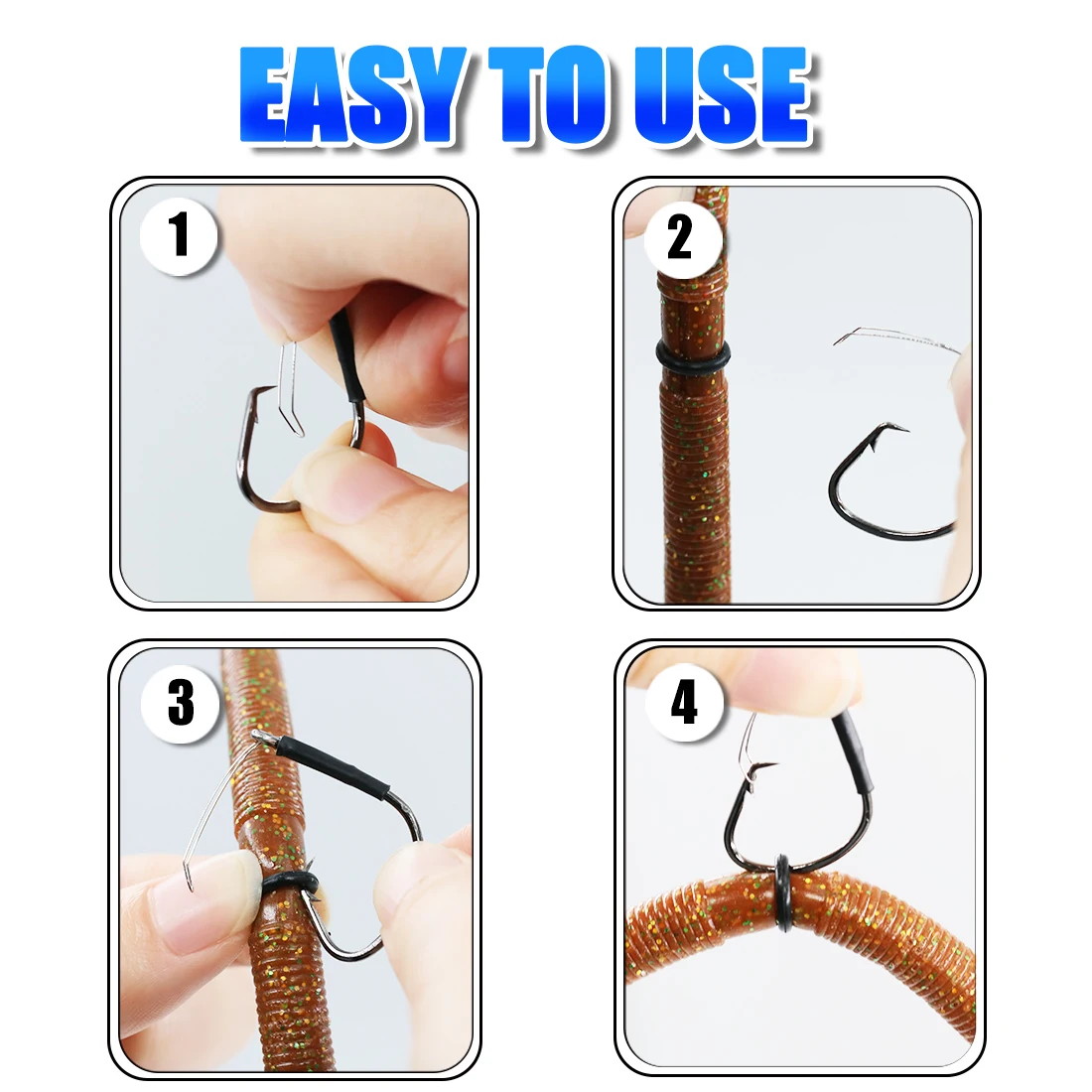 EASY TO USE

1

2

3

4