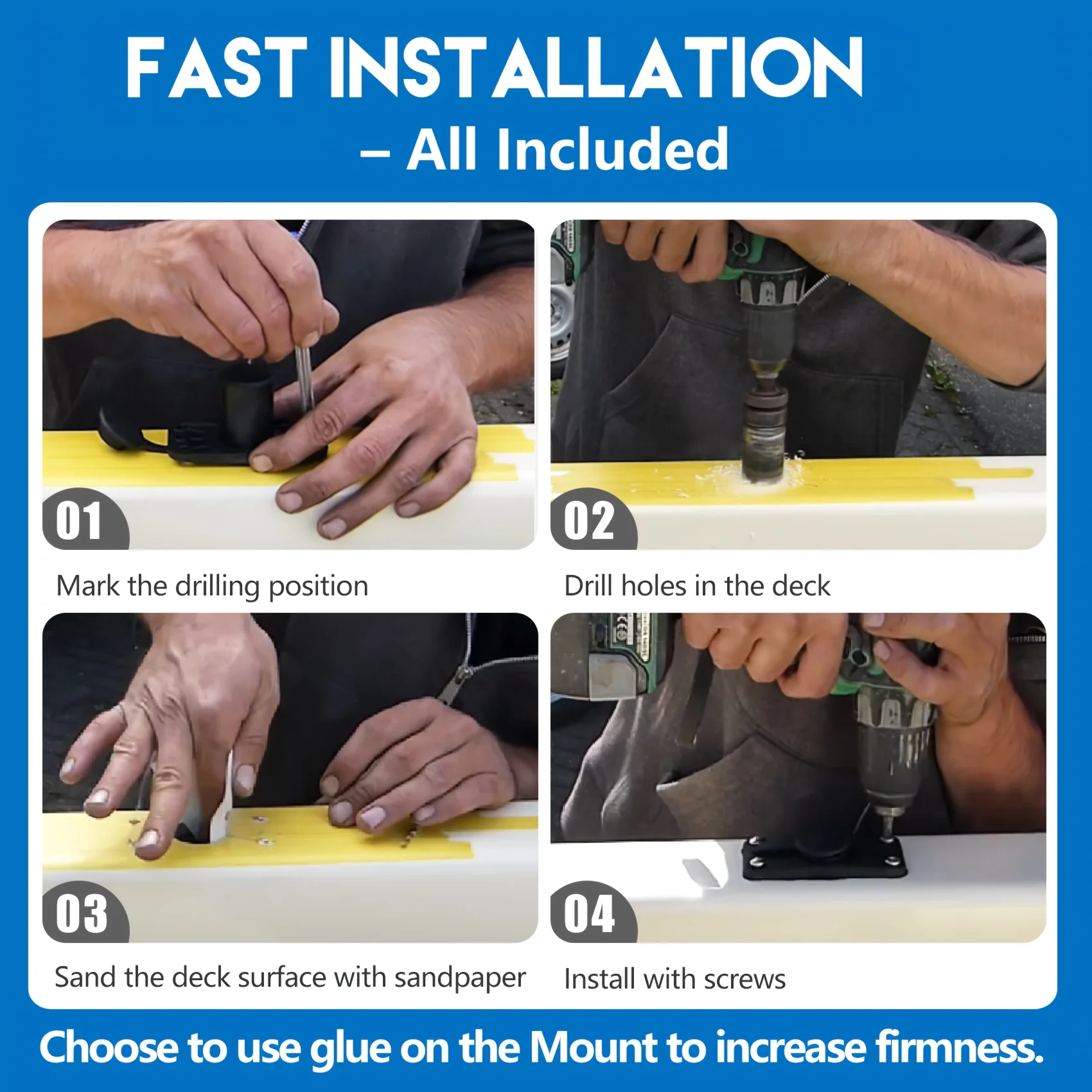 FAST INSTALLATION
– All Included

01
Mark the drilling position

02
Drill holes in the deck

03
Sand the deck surface with sandpaper

04
Install with screws

Choose to use glue on the Mount to increase firmness.