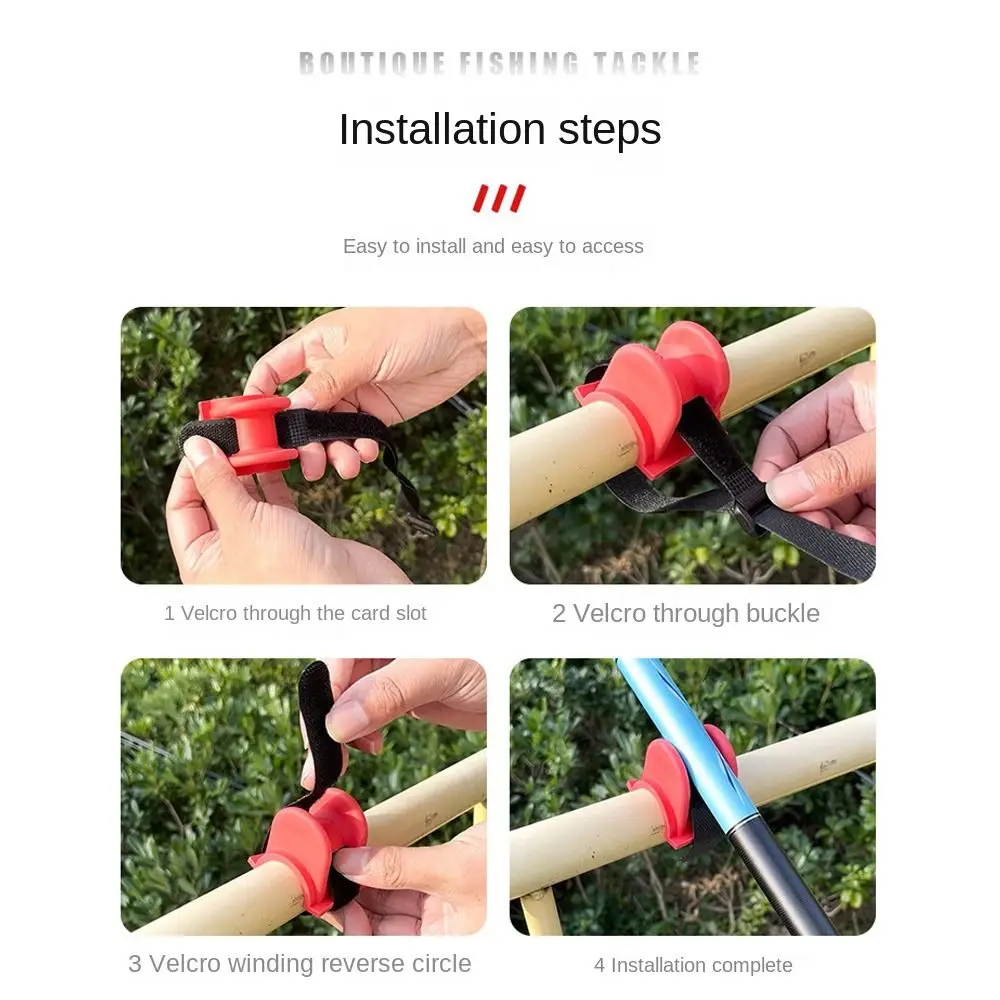 BOUTIQUE FISHING TACKLE

Installation steps

Easy to install and easy to access

1 Velcro through the card slot

2 Velcro through buckle

3 Velcro winding reverse circle

4 Installation complete