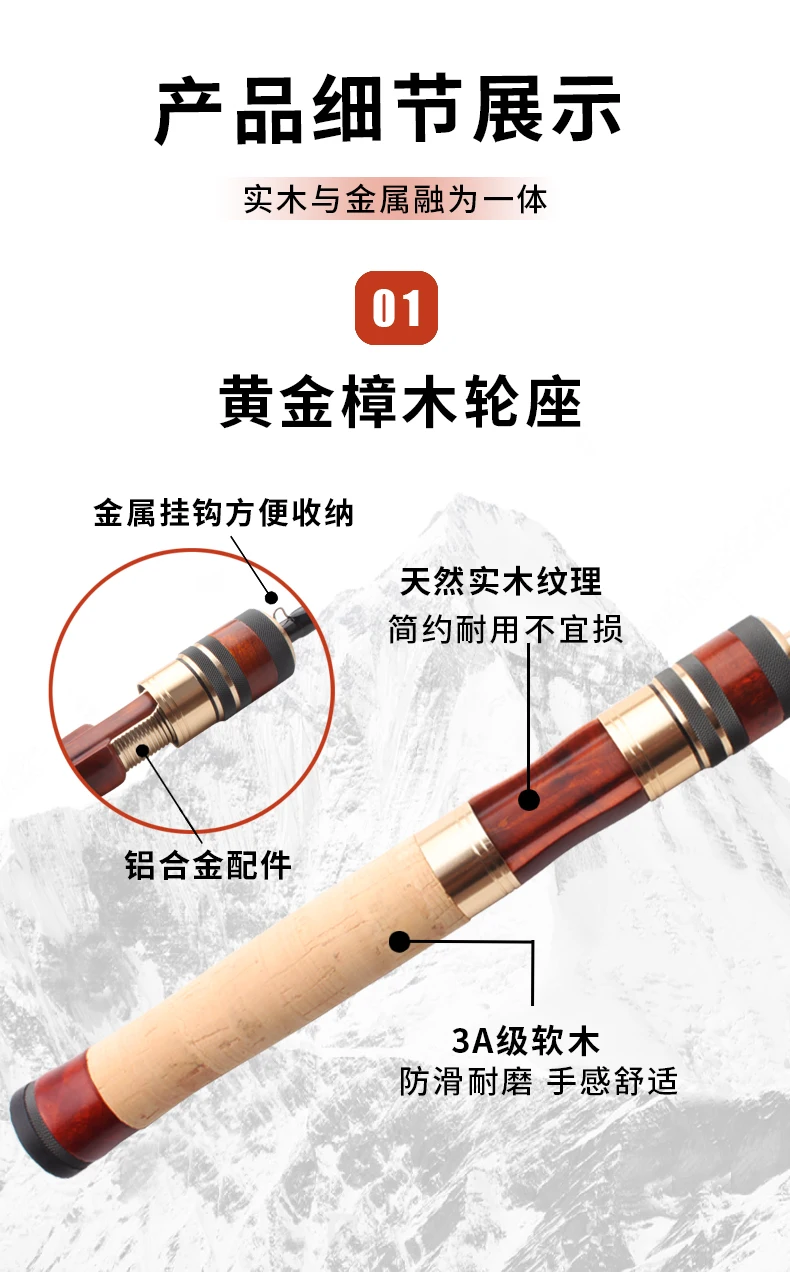 产品细节展示

实木与金属融为一体

01

黄金樟木轮座

金属挂钩方便收纳

天然实木纹理
简约耐用不宜损

铝合金配件

3A级软木
防滑耐磨 手感舒适