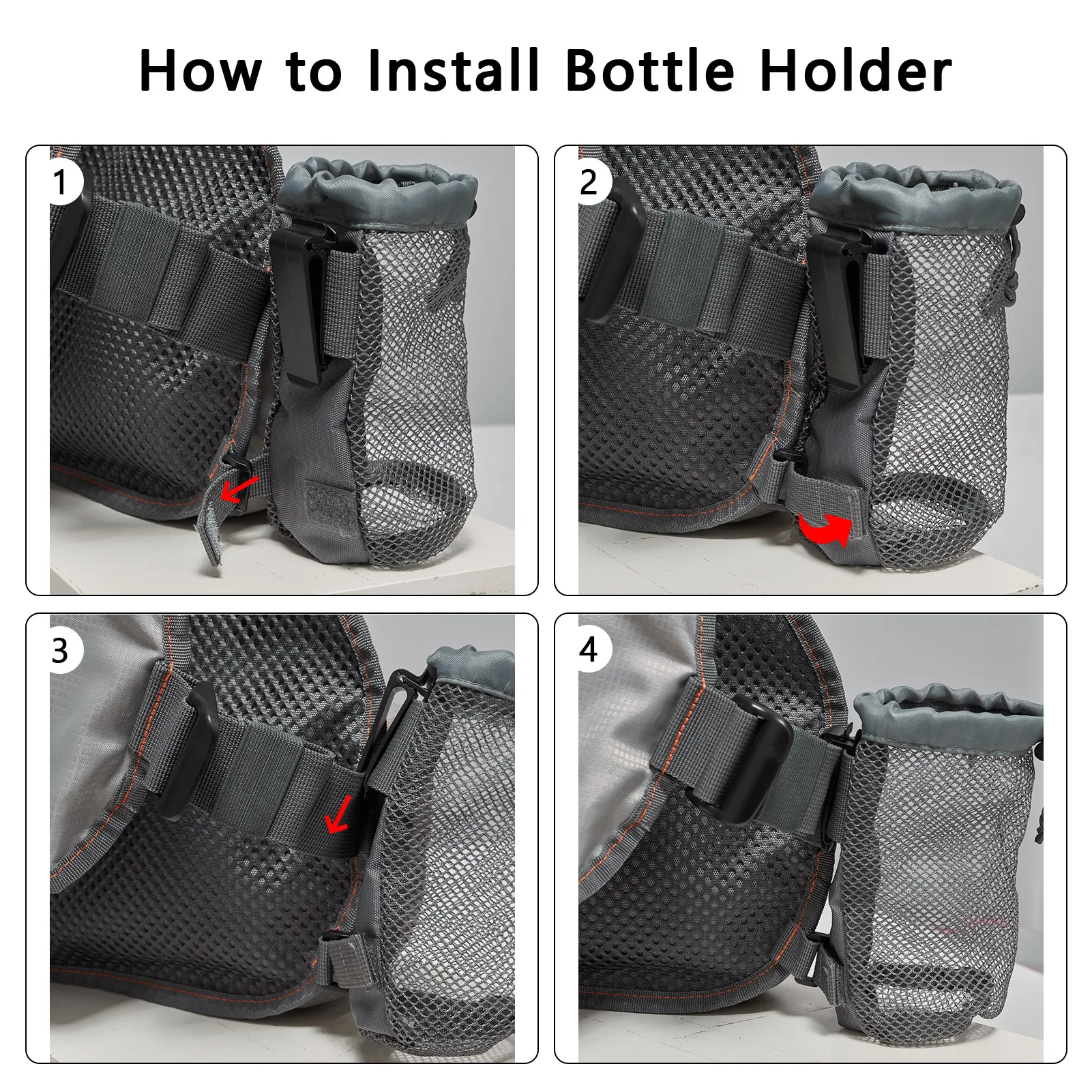 How to Install Bottle Holder

1

2

3

4