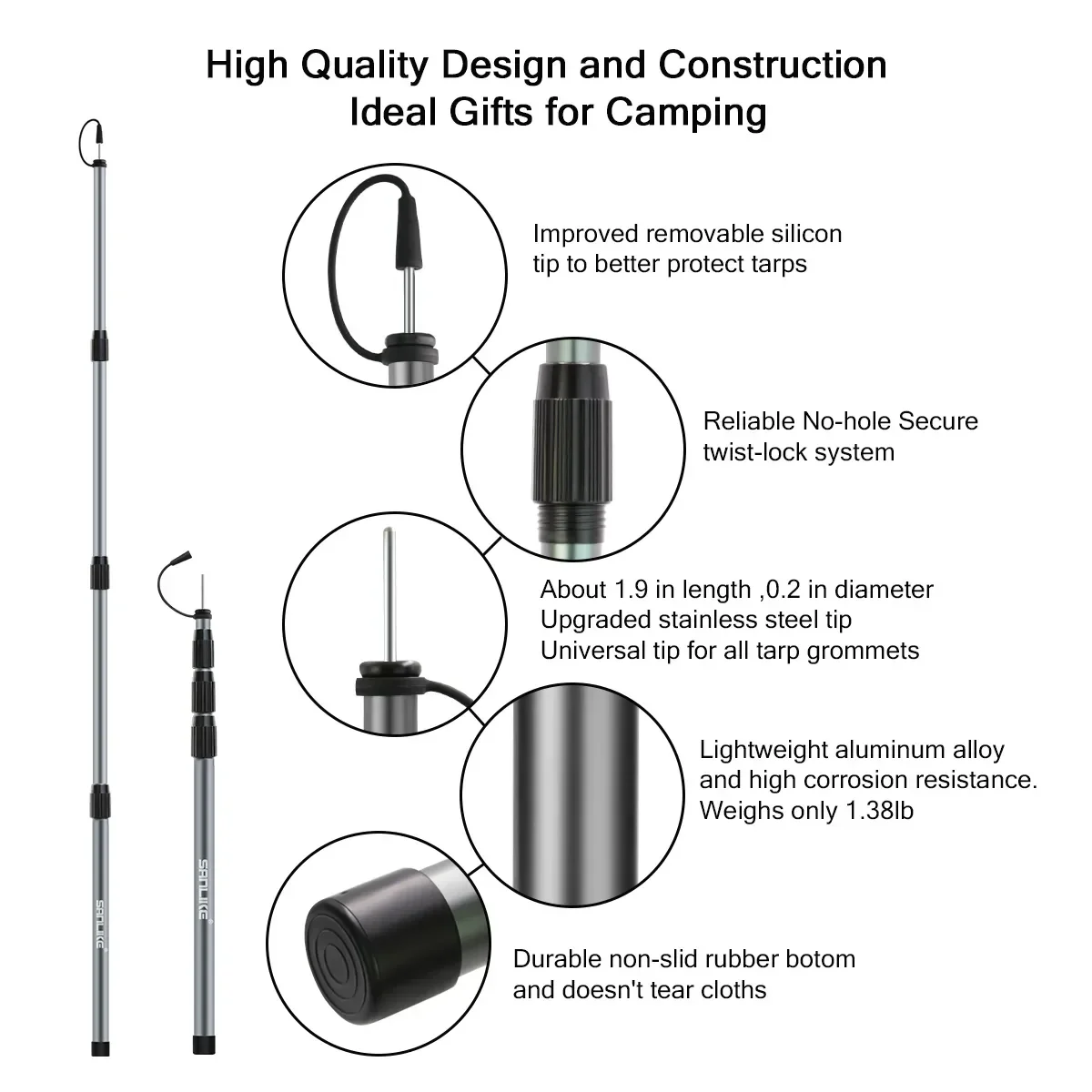 High Quality Design and Construction
Ideal Gifts for Camping

Improved removable silicon tip to better protect tarps

Reliable No-hole Secure twist-lock system

About 1.9 in length ,0.2 in diameter
Upgraded stainless steel tip
Universal tip for all tarp grommets

Lightweight aluminum alloy and high corrosion resistance.
Weighs only 1.38lb

Durable non-slid rubber botom and doesn't tear cloths

SANLIKE

SANLIKE