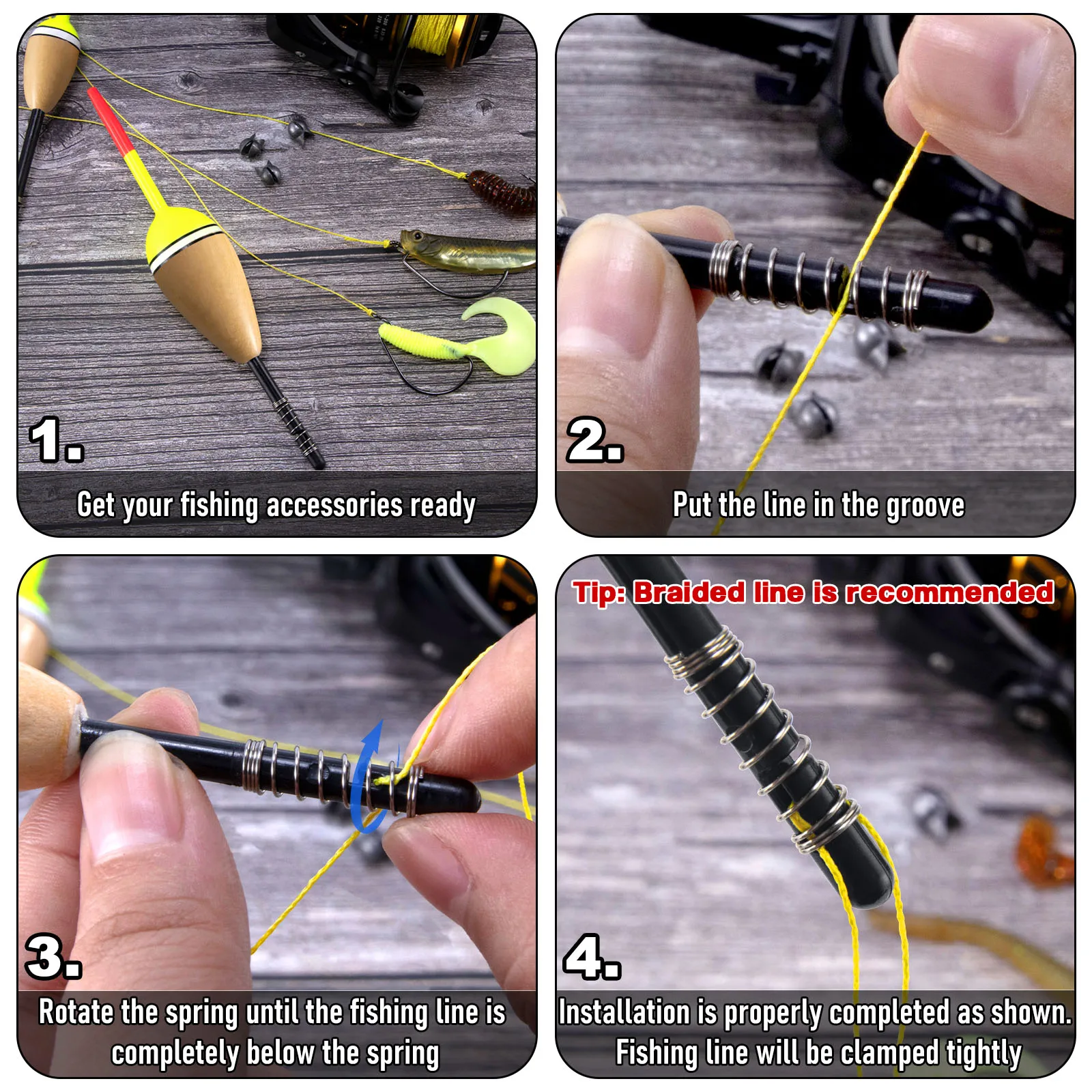 1.
Get your fishing accessories ready

2.
Put the line in the groove

3.
Rotate the spring until the fishing line is completely below the spring

Tip: Braided line is recommended

4.
Installation is properly completed as shown. Fishing line will be clamped tightly