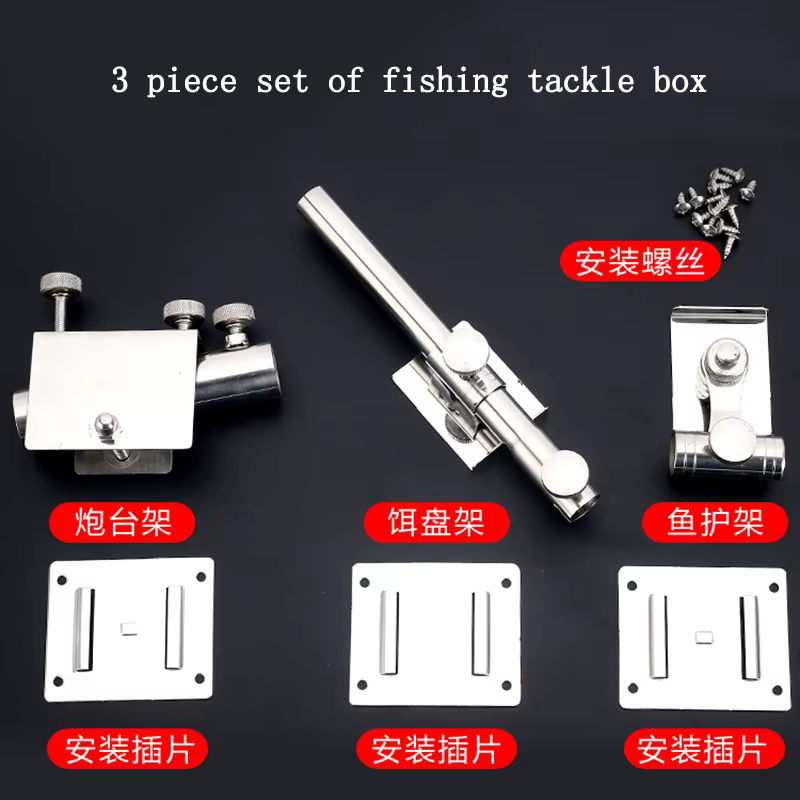 3 piece set of fishing tackle box

安装螺丝

炮台架

饵盘架

鱼护架

安装插片

安装插片

安装插片