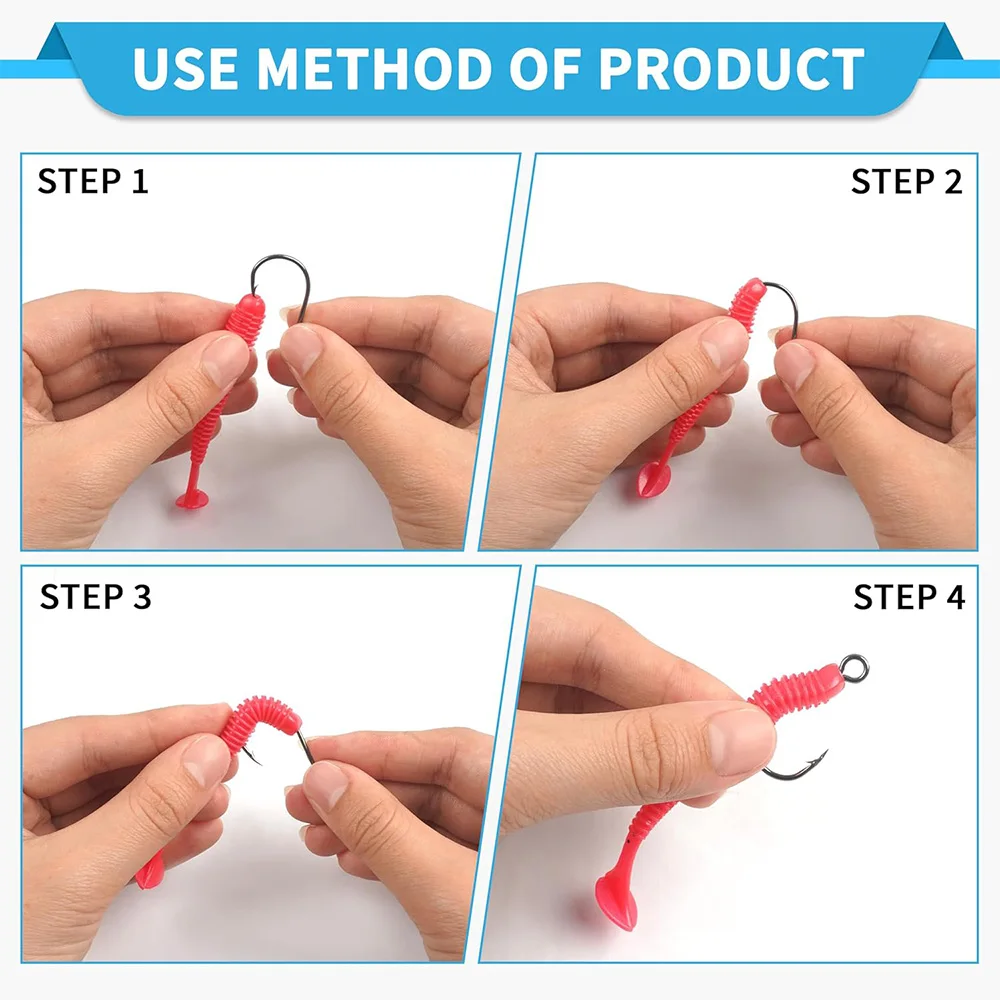 USE METHOD OF PRODUCT

STEP 1

STEP 2

STEP 3

STEP 4