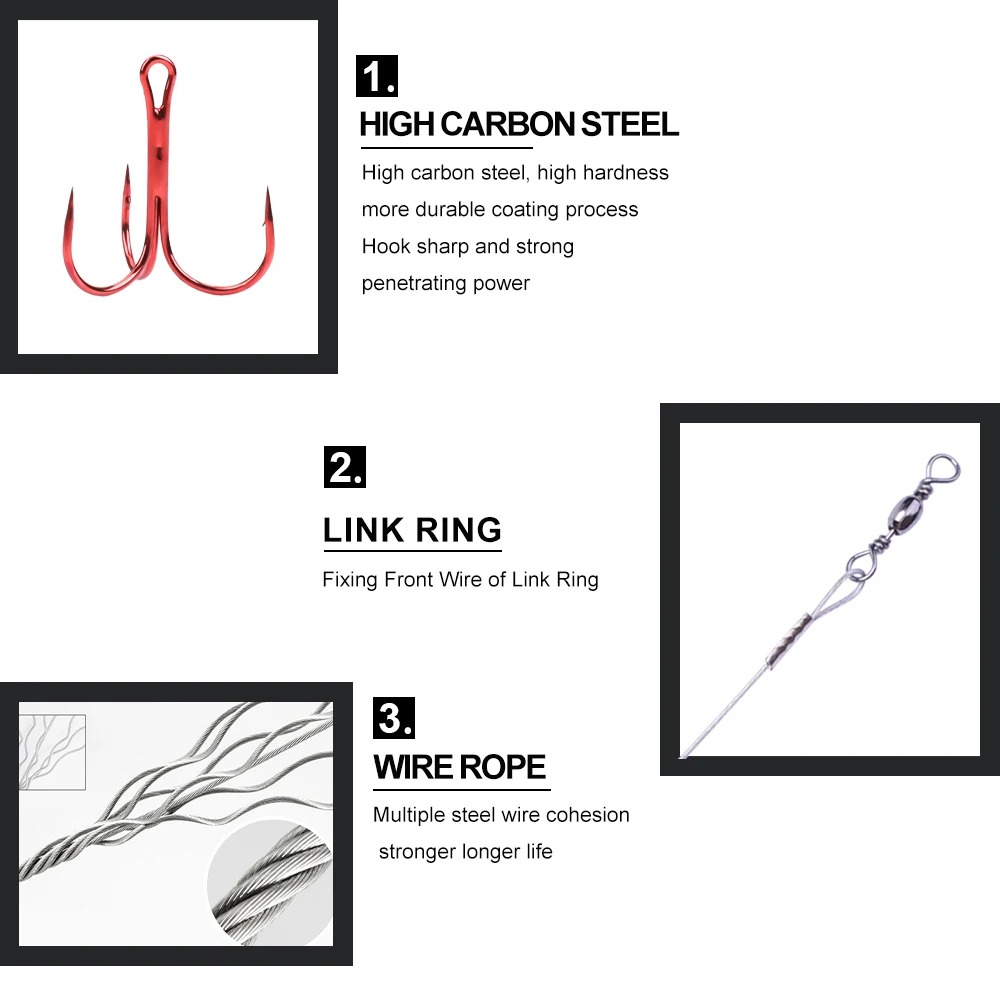 1.

HIGH CARBON STEEL

High carbon steel, high hardness
more durable coating process
Hook sharp and strong
penetrating power

2.

LINK RING

Fixing Front Wire of Link Ring

3.

WIRE ROPE

Multiple steel wire cohesion
stronger longer life