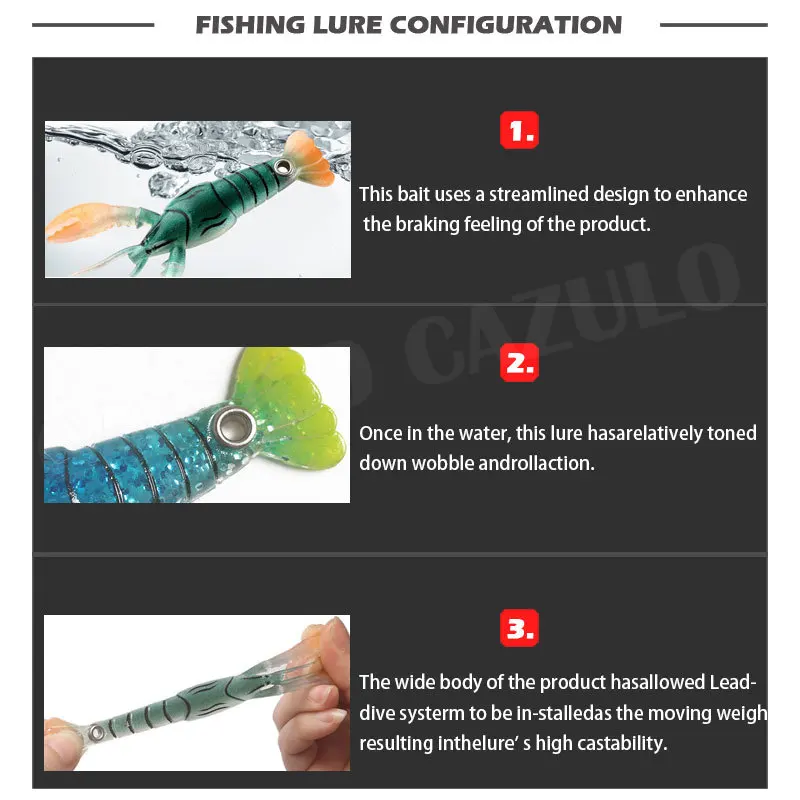 FISHING LURE CONFIGURATION

1.

This bait uses a streamlined design to enhance the braking feeling of the product.

CAZULO

2.

Once in the water, this lure hasarelatively toned down wobble androllaction.

3.

The wide body of the product hasallowed Lead-dive systerm to be in-stalledas the moving weigh resulting inthelure' s high castability.