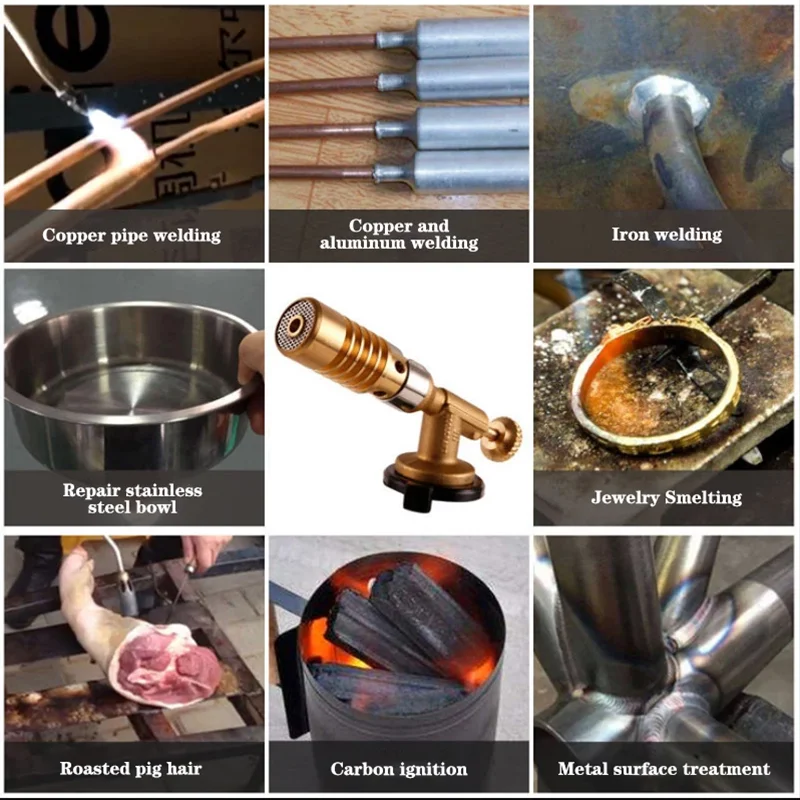 Copper pipe welding

Copper and aluminum welding

Iron welding

Repair stainless steel bowl

Jewelry Smelting

Roasted pig hair

Carbon ignition

Metal surface treatment