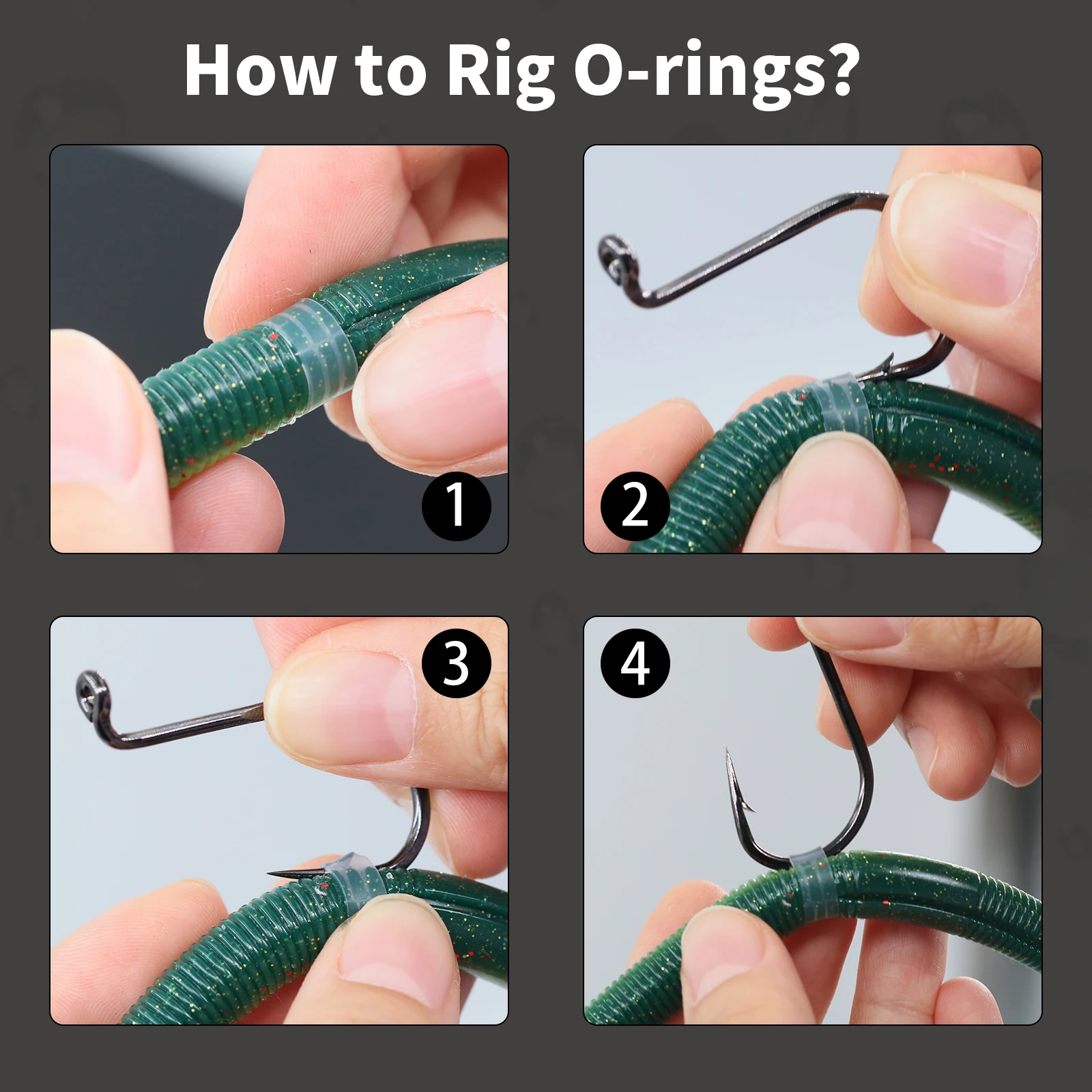 How to Rig O-rings?

1

2

3

4