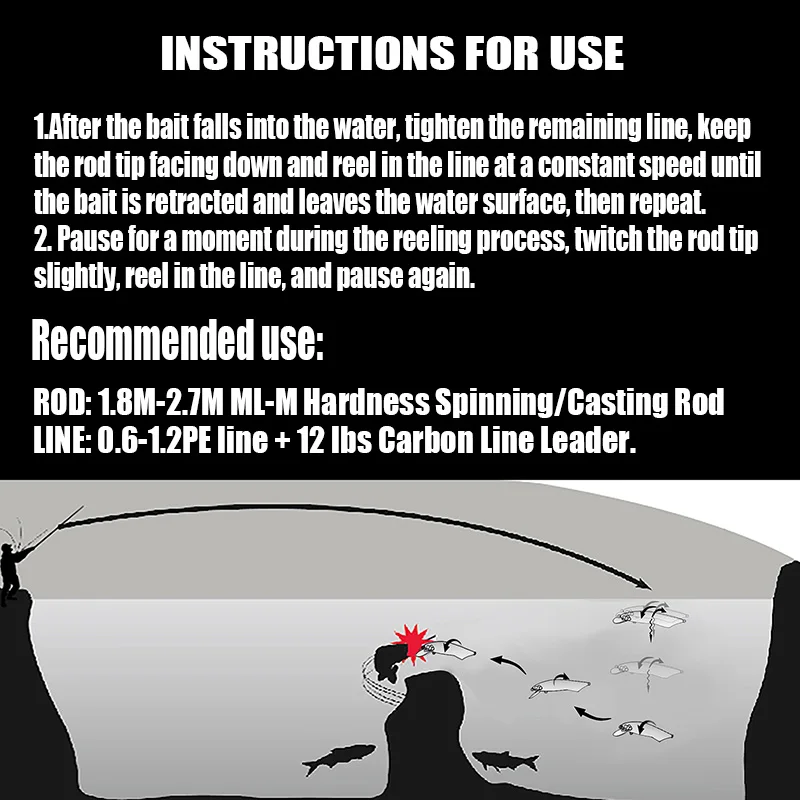 INSTRUCTIONS FOR USE

1.After the bait falls into the water, tighten the remaining line, keep the rod tip facing down and reel in the line at a constant speed until the bait is retracted and leaves the water surface, then repeat.
2. Pause for a moment during the reeling process, twitch the rod tip slightly, reel in the line, and pause again.

Recommended use:

ROD: 1.8M-2.7M ML-M Hardness Spinning/Casting Rod
LINE: 0.6-1.2PE line + 12 lbs Carbon Line Leader.