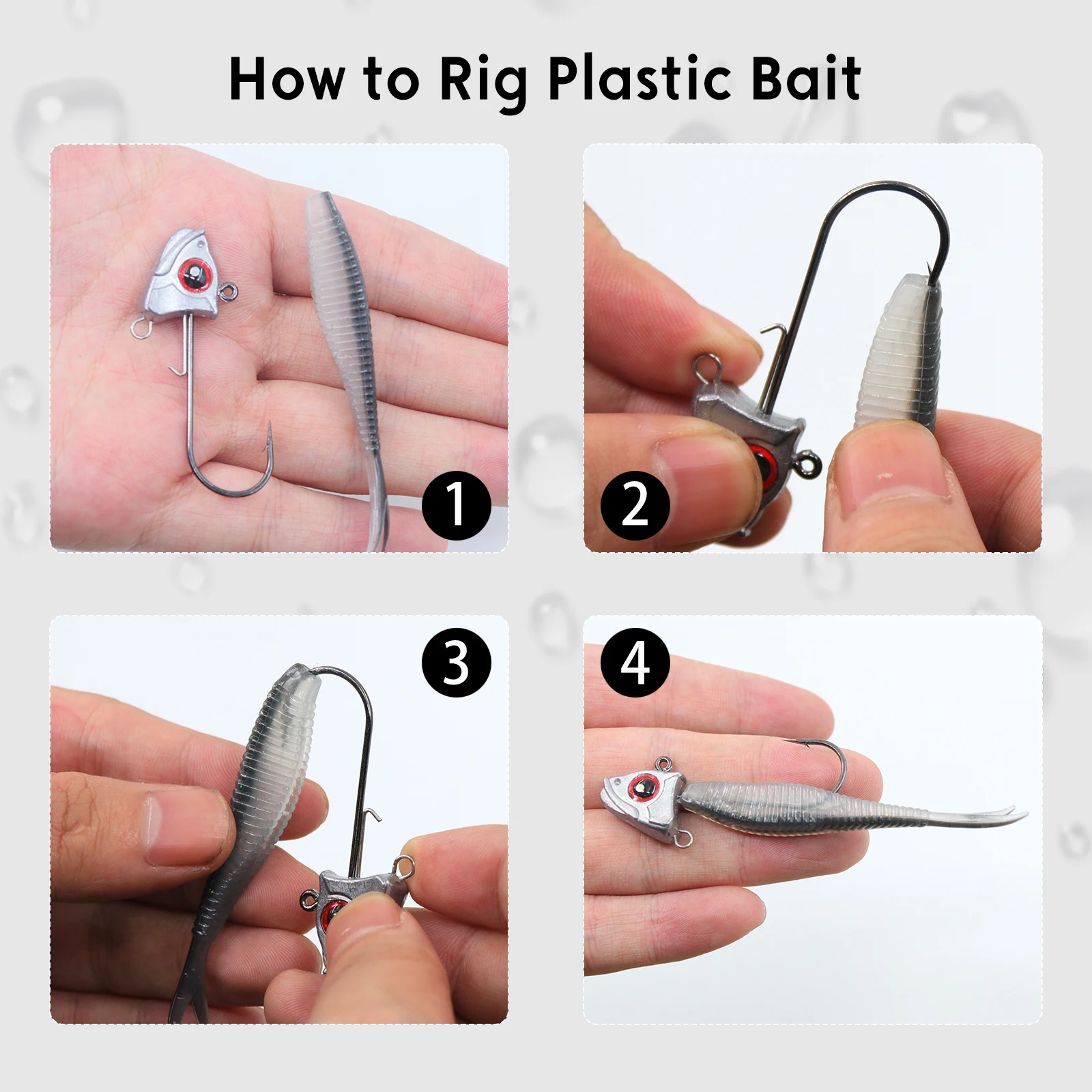 How to Rig Plastic Bait

1

2

3

4