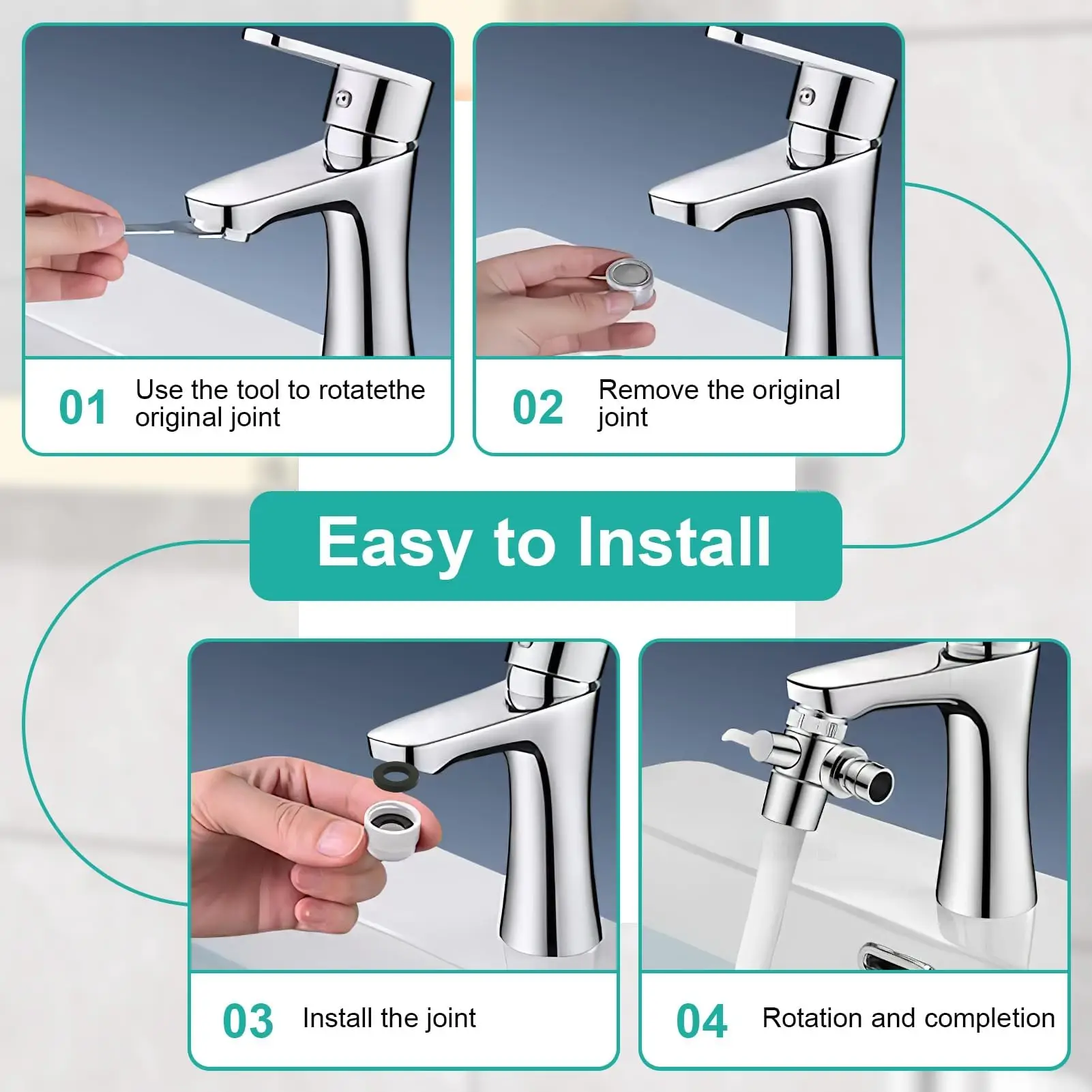 01 Use the tool to rotatethe original joint

02 Remove the original joint

Easy to Install

03 Install the joint

04 Rotation and completion