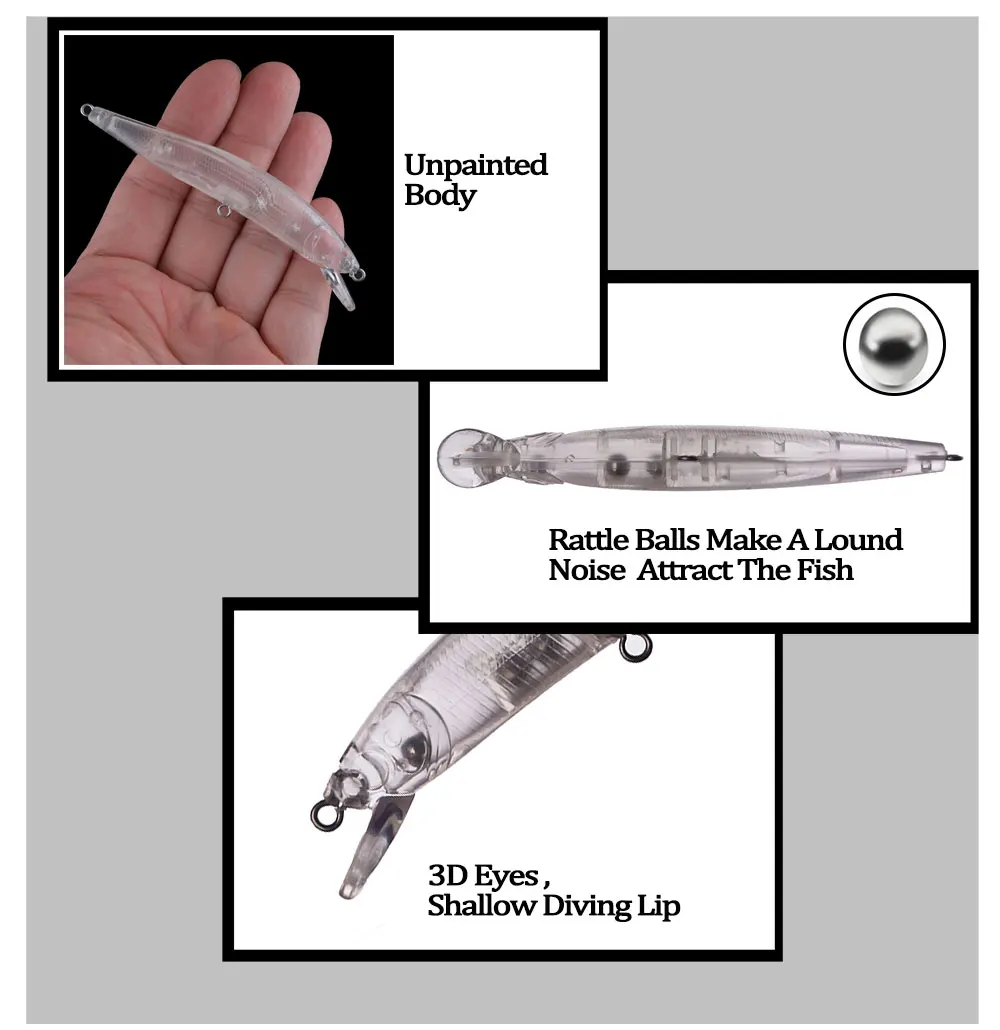 Unpainted Body

Rattle Balls Make A Lound Noise  Attract The Fish

3D Eyes , Shallow Diving Lip