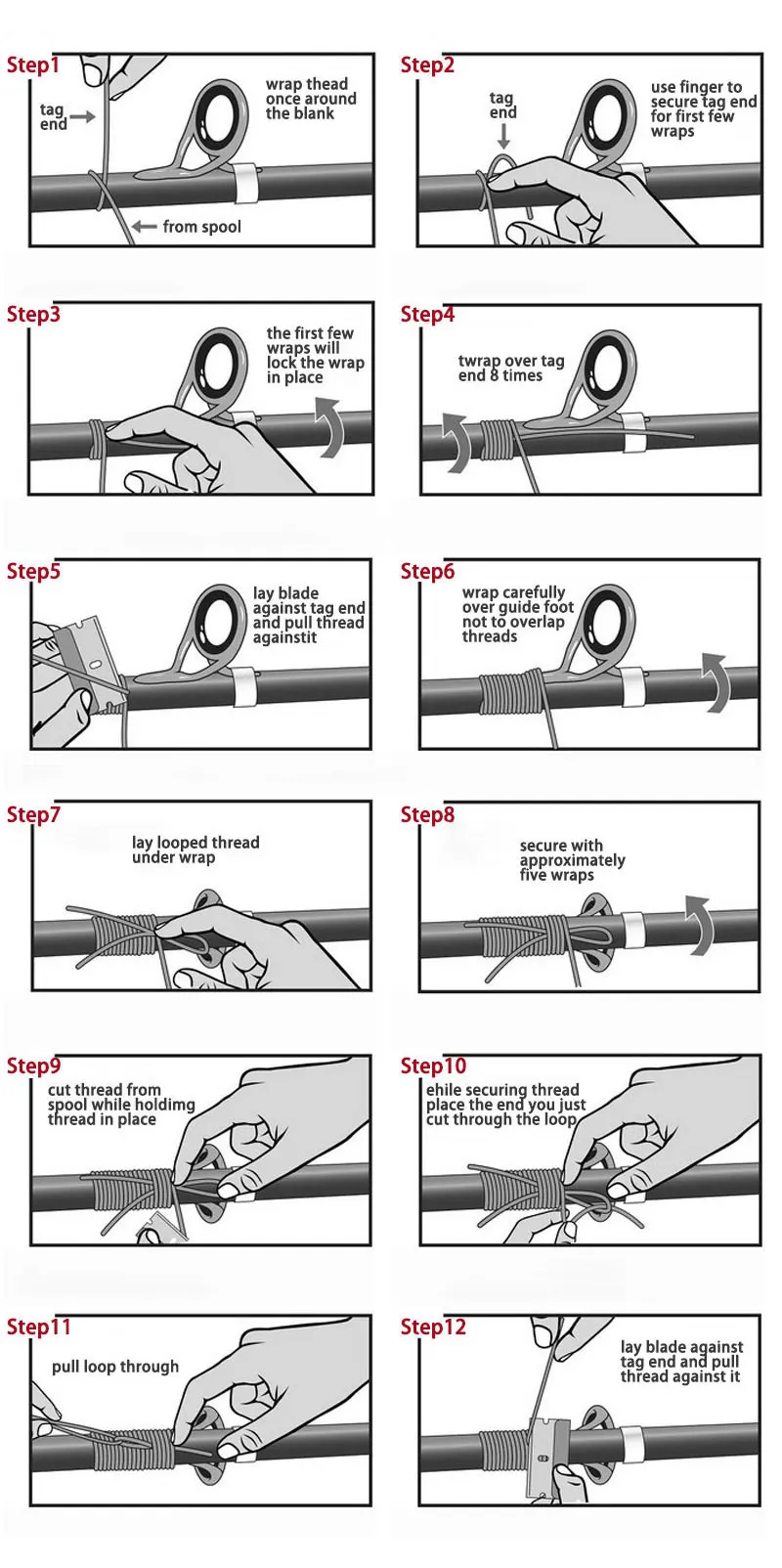 Step1
tag end
wrap thead once around the blank
from spool

Step2
tag end
use finger to secure tag end for first few wraps

Step3
the first few wraps will lock the wrap in place

Step4
twrap over tag end 8 times

Step5
lay blade against tag end and pull thread againstit

Step6
wrap carefully over guide foot not to overlap threads

Step7
lay looped thread under wrap

Step8
secure with approximately five wraps

Step9
cut thread from spool while holdimg thread in place

Step10
ehile securing thread place the end you just cut through the loop

Step11
pull loop through

Step12
lay blade against tag end and pull thread against it