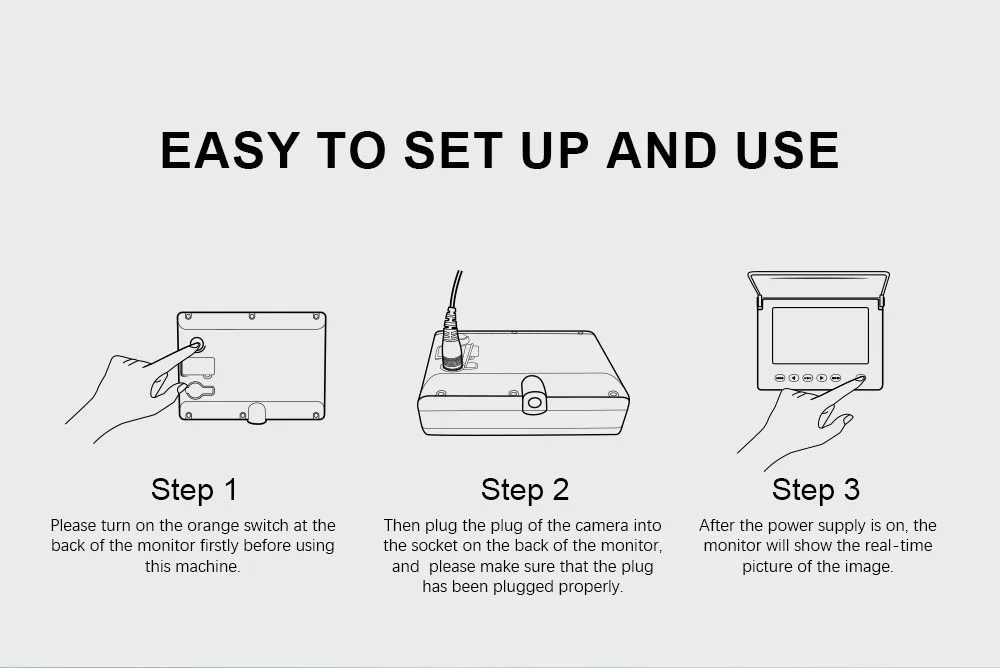 EASY TO SET UP AND USE

Step 1

Please turn on the orange switch at the back of the monitor firstly before using this machine.

Step 2

Then plug the plug of the camera into the socket on the back of the monitor, and  please make sure that the plug has been plugged properly.

Step 3

After the power supply is on, the monitor will show the real-time picture of the image.