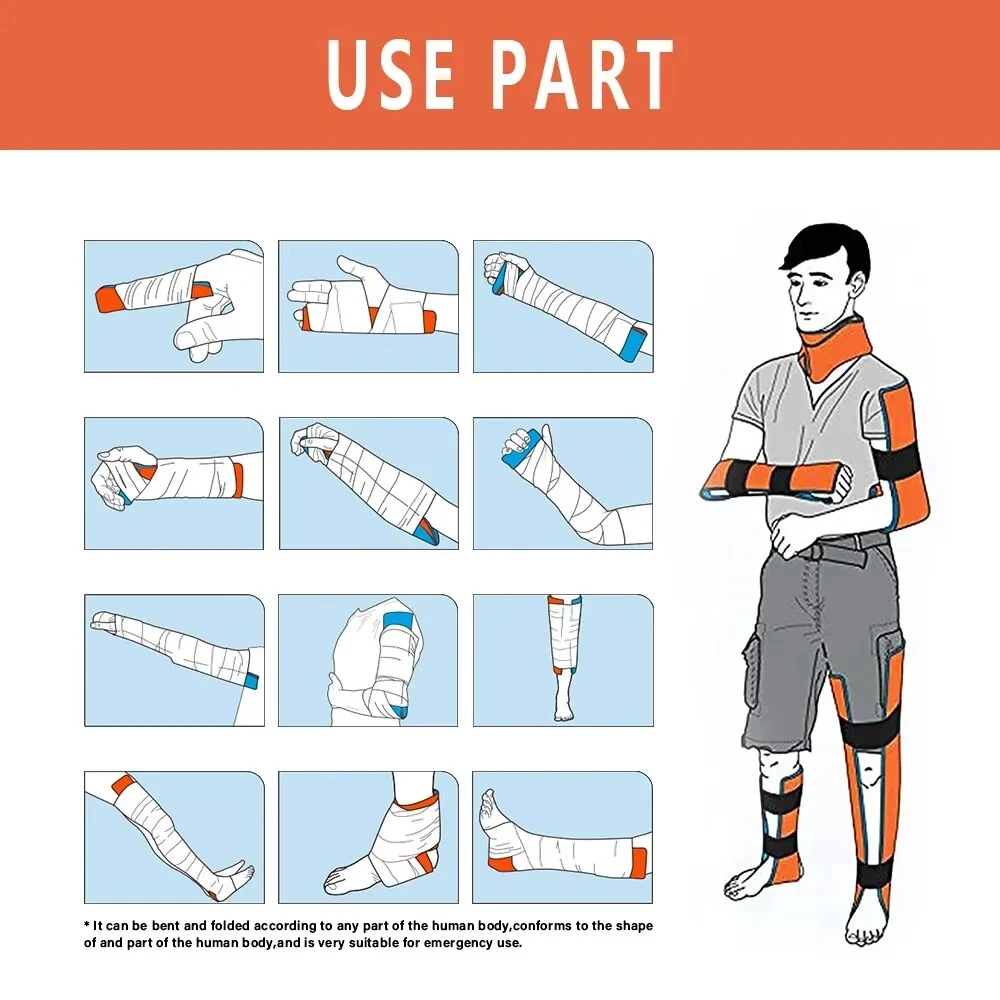 USE PART

* It can be bent and folded according to any part of the human body,conforms to the shape of and part of the human body,and is very suitable for emergency use.